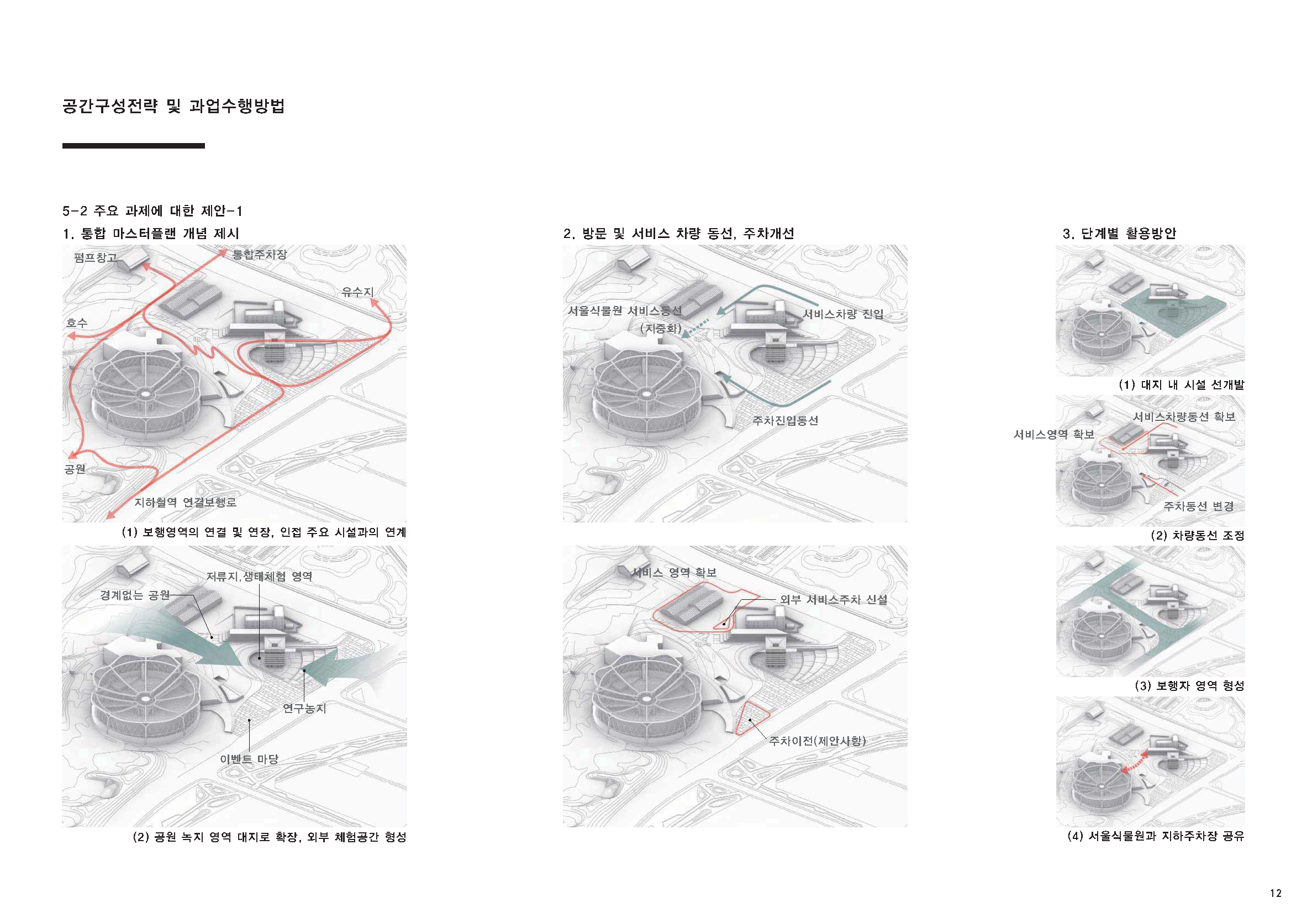 공간구성전략 및 과업수행방법

5-2 주요 과제에 대한 제안-1

1. 통합 마스터플랜 개념 제시

펌프창고

통합주차장

유수지

호수

공원

지하철역 연결보행로

(1) 보행영역의 연결 및 연장, 인접 주요 시설과의 연계

저류지,생태체험 영역

경계없는 공원

연구농지

이벤트 마당

(2) 공원 녹지 영역 대지로 확장, 외부 체험공간 형성

2. 방문 및 서비스 차량 동선, 주차개선

서울식물원 서비스동선 (지중화)

서비스차량 진입

주차진입동선

서비스 영역 확보

외부 서비스주차 신설

주차이전(제안사항)

3. 단계별 활용방안

(1) 대지 내 시설 선개발

서비스차량동선 확보

서비스영역 확보

주차동선 변경

(2) 차량동선 조정

(3) 보행자 영역 형성

(4) 서울식물원과 지하주차장 공유

12