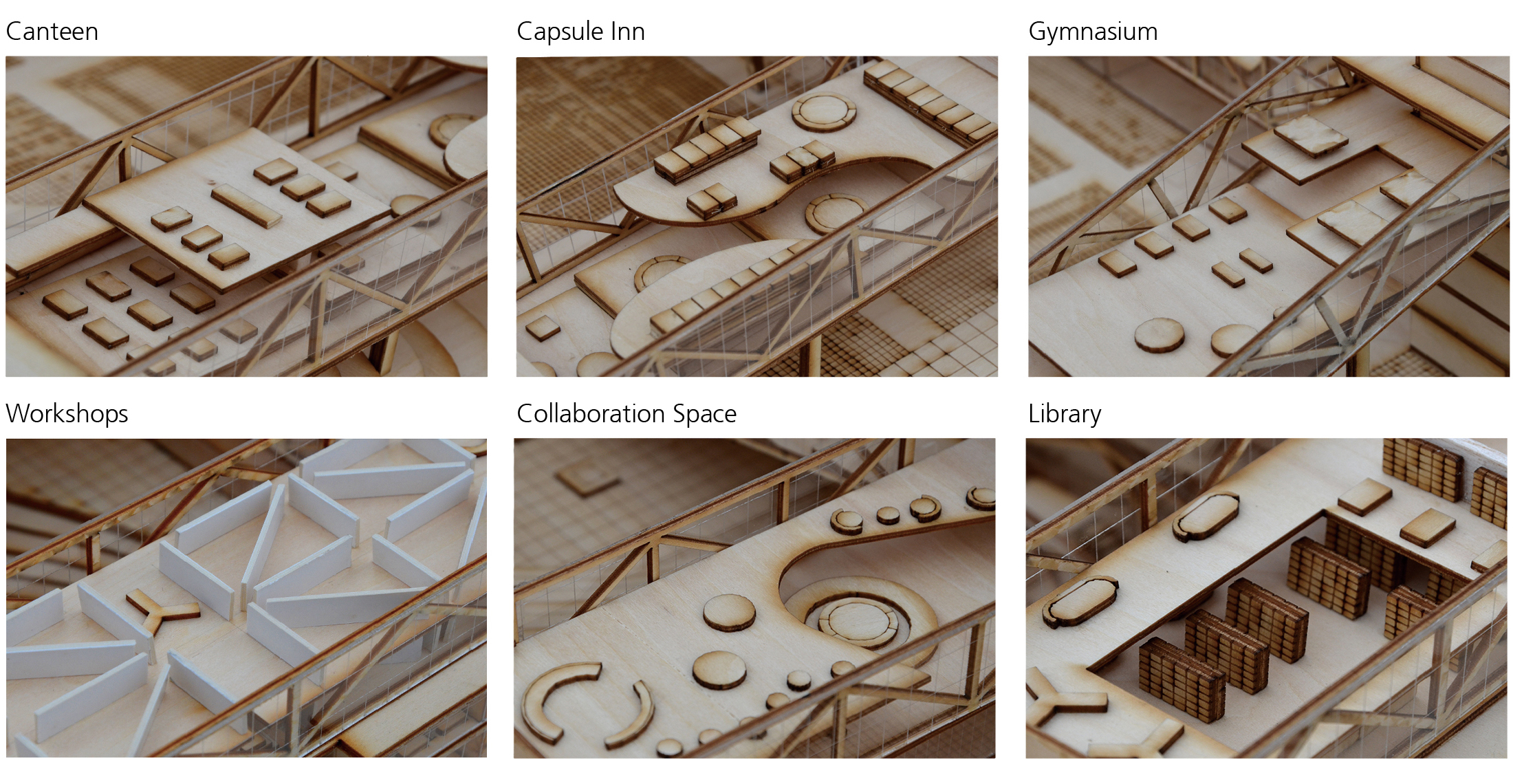 Canteen

Capsule Inn

Gymnasium

Workshops

Collaboration Space

Library