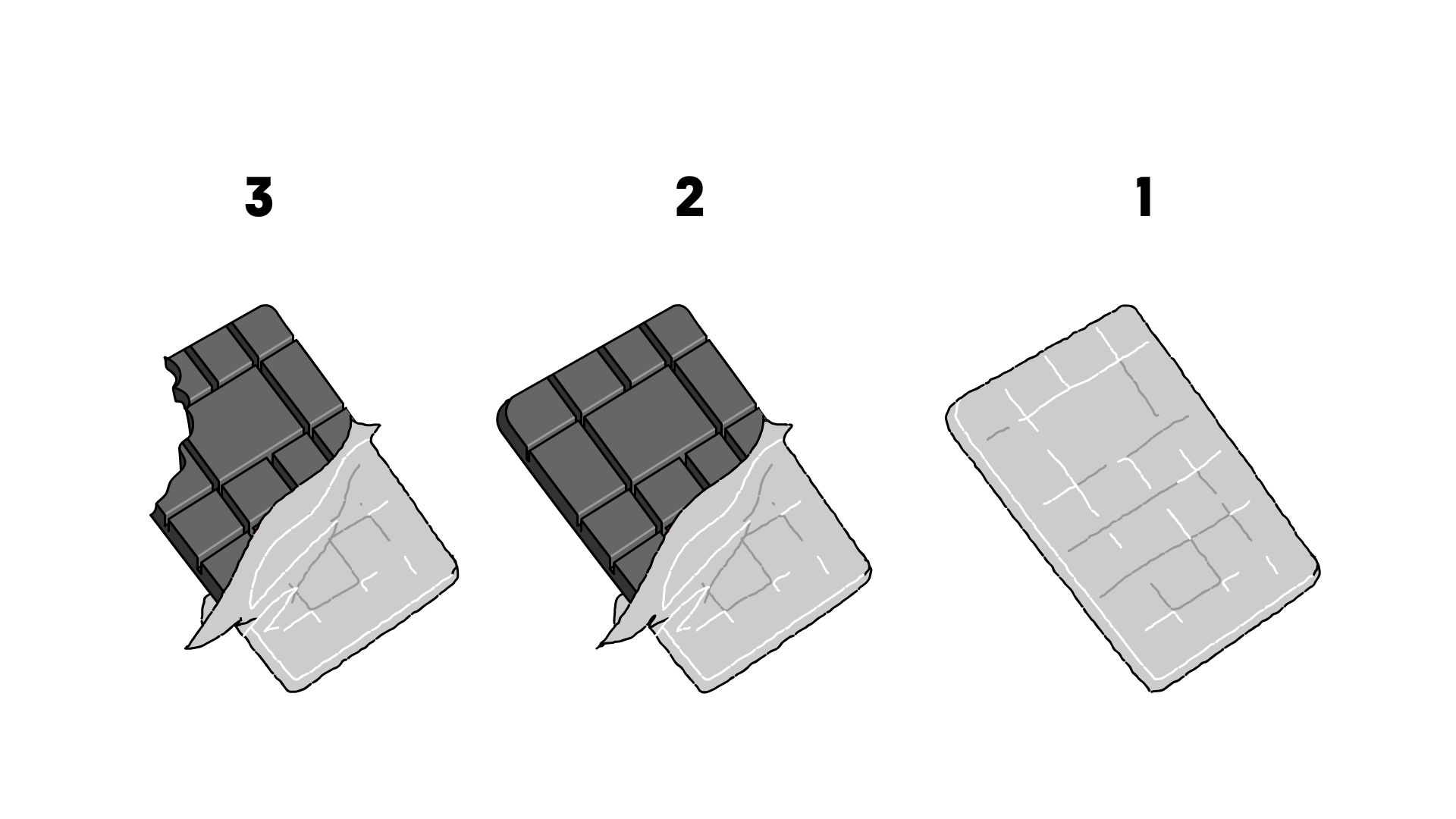 3

2

1