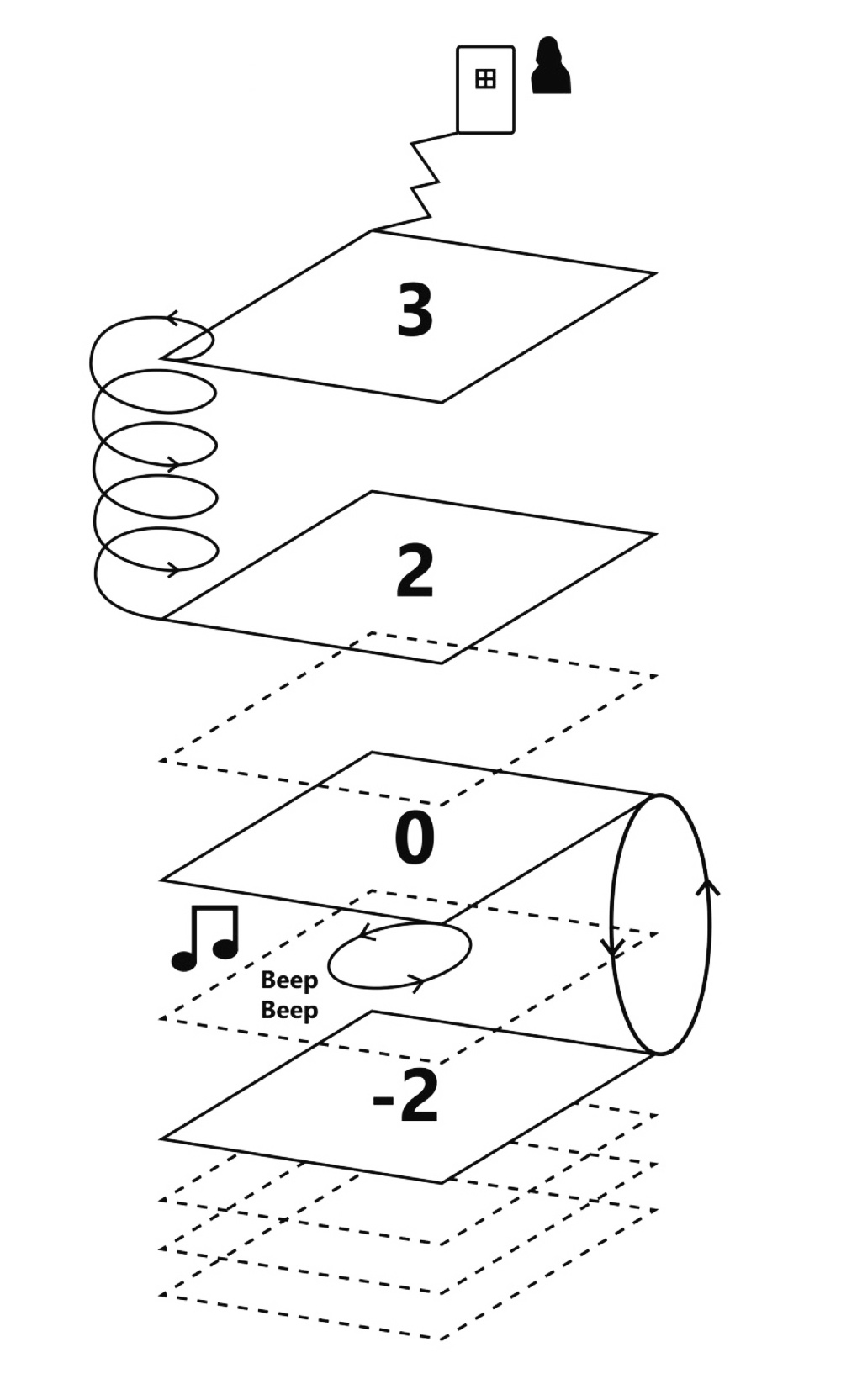 3

2

0

Beep
Beep

-2