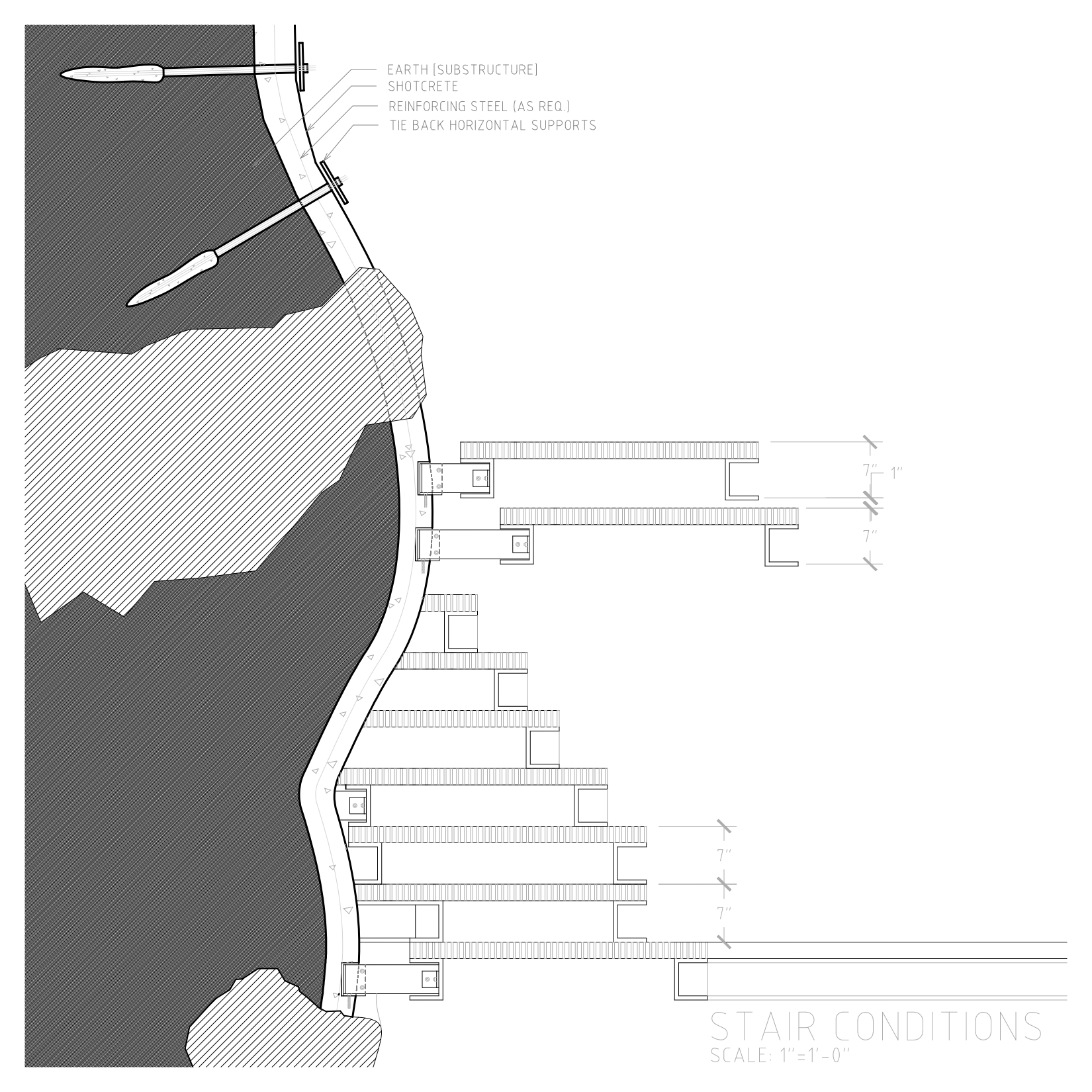 EARTH [SUBSTRUCTURE]
SHOTCRETE
REINFORCING STEEL (AS REQ.)
TIE BACK HORIZONTAL SUPPORTS

7"
1"
7"
7"
7"

STAIR CONDITIONS
SCALE: 1"=1'-0"