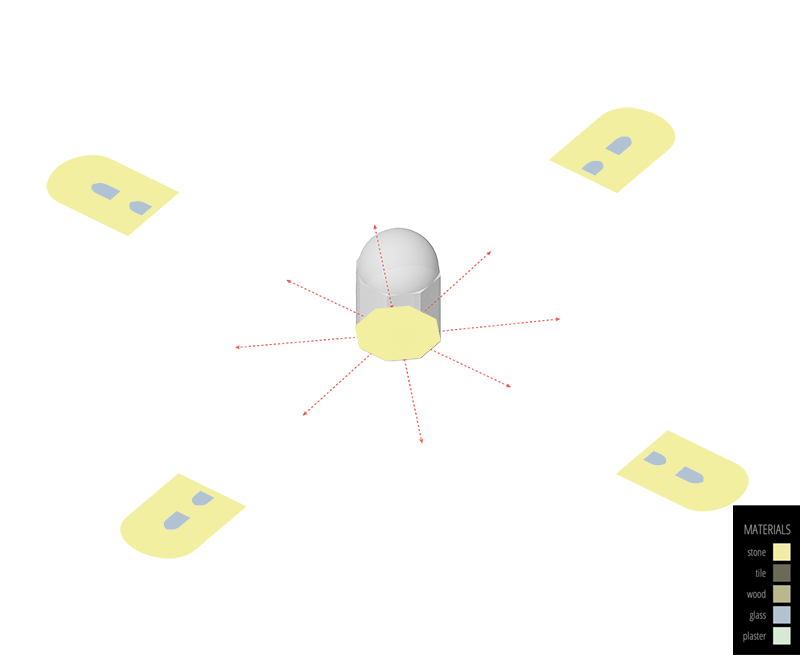 MATERIALS
stone
tile
wood
glass
plaster