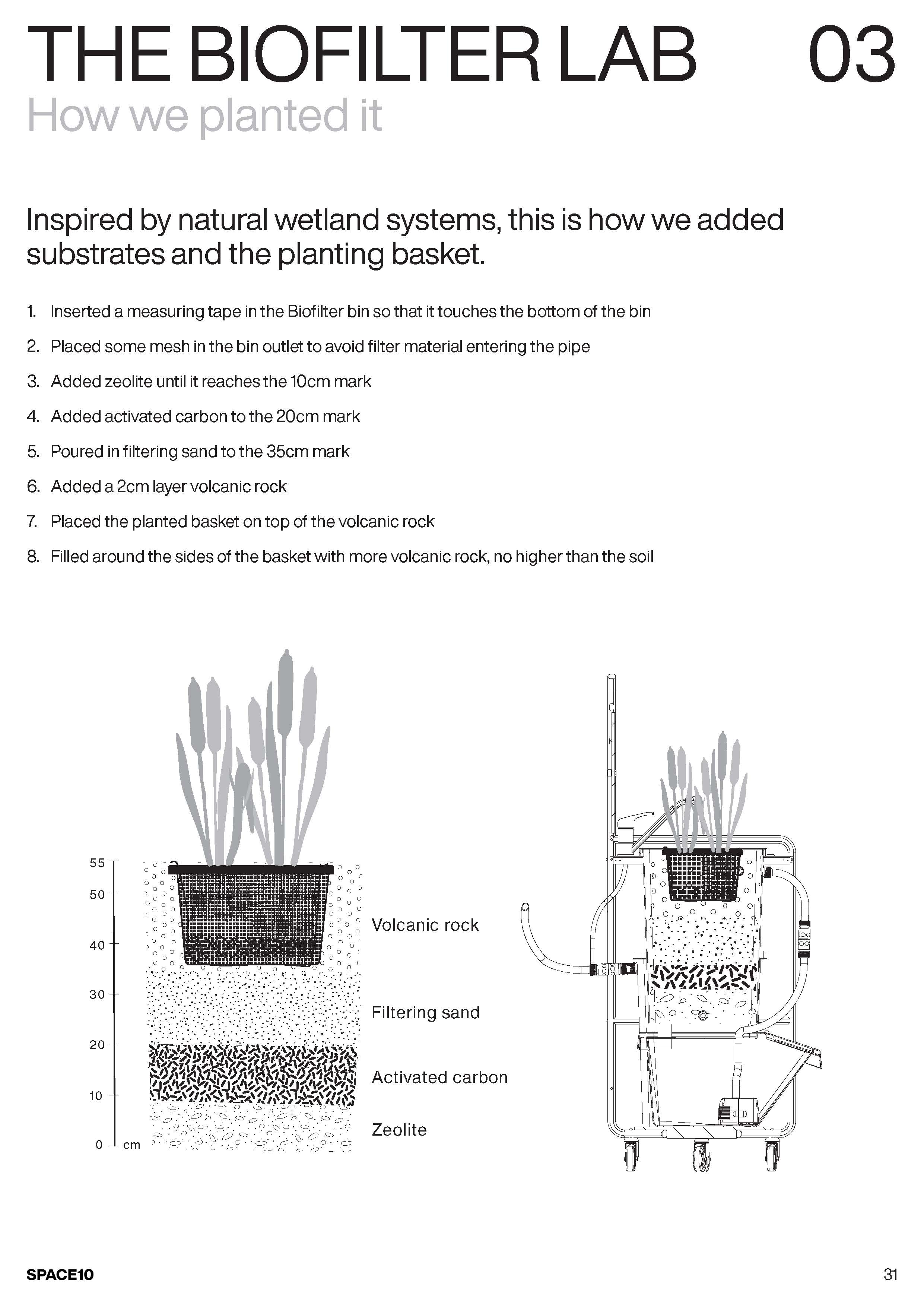 THE BIOFILTER LAB 03

How we planted it

Inspired by natural wetland systems, this is how we added substrates and the planting basket.

1. Inserted a measuring tape in the Biofilter bin so that it touches the bottom of the bin
2. Placed some mesh in the bin outlet to avoid filter material entering the pipe
3. Added zeolite until it reaches the 10cm mark
4. Added activated carbon to the 20cm mark
5. Poured in filtering sand to the 35cm mark
6. Added a 2cm layer volcanic rock
7. Placed the planted basket on top of the volcanic rock
8. Filled around the sides of the basket with more volcanic rock, no higher than the soil

55
50
40
30
20
10
0 cm

Volcanic rock
Filtering sand
Activated carbon
Zeolite

SPACE10

31