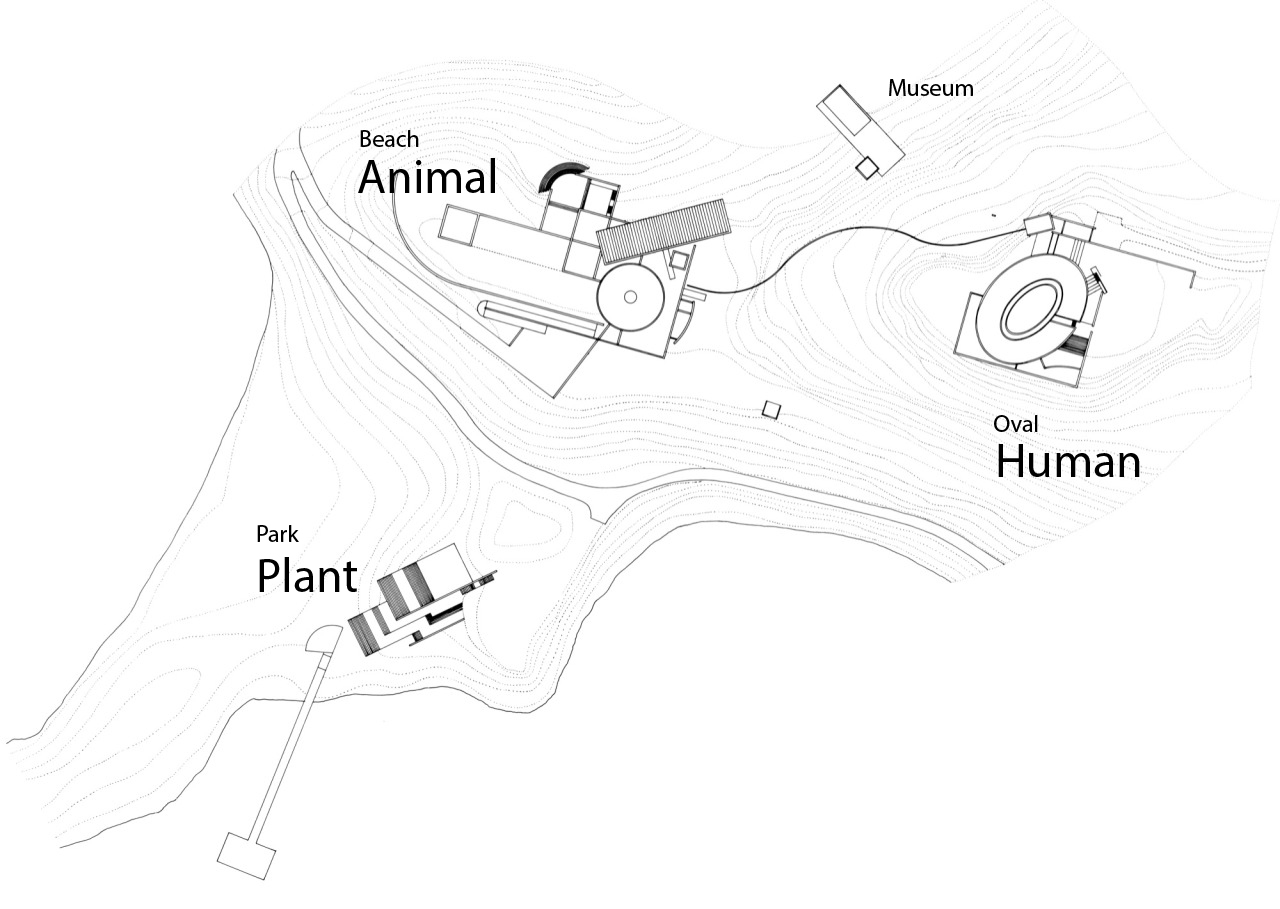 Museum

Beach
Animal

Oval
Human

Park
Plant