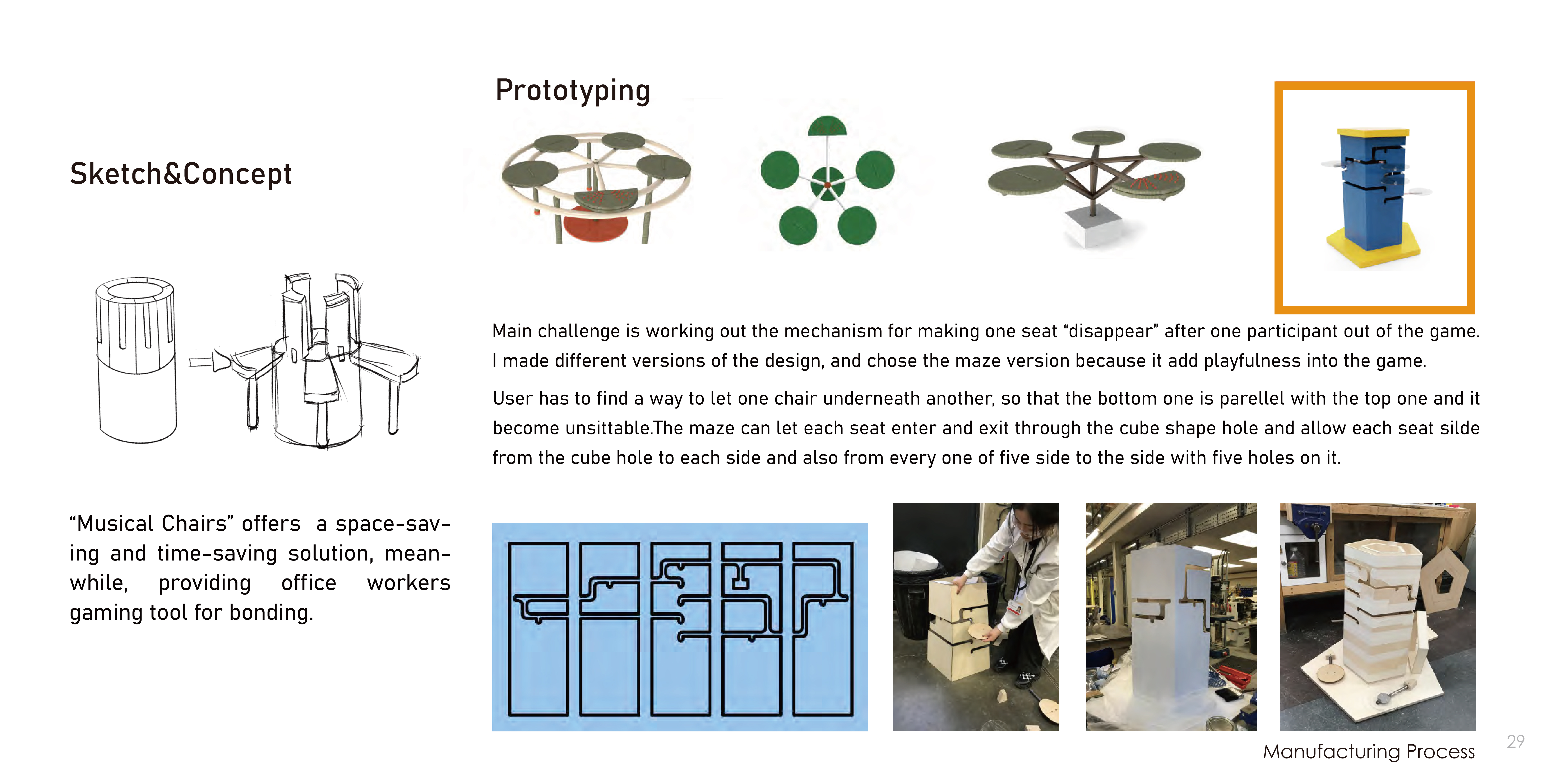 Sketch&Concept

“Musical Chairs” offers a space-saving and time-saving solution, meanwhile, providing office workers gaming tool for bonding.

Prototyping

Main challenge is working out the mechanism for making one seat “disappear” after one participant out of the game. I made different versions of the design, and chose the maze version because it add playfulness into the game.

User has to find a way to let one chair underneath another, so that the bottom one is parellel with the top one and it become unsittable.The maze can let each seat enter and exit through the cube shape hole and allow each seat silde from the cube hole to each side and also from every one of five side to the side with five holes on it.

Manufacturing Process

29