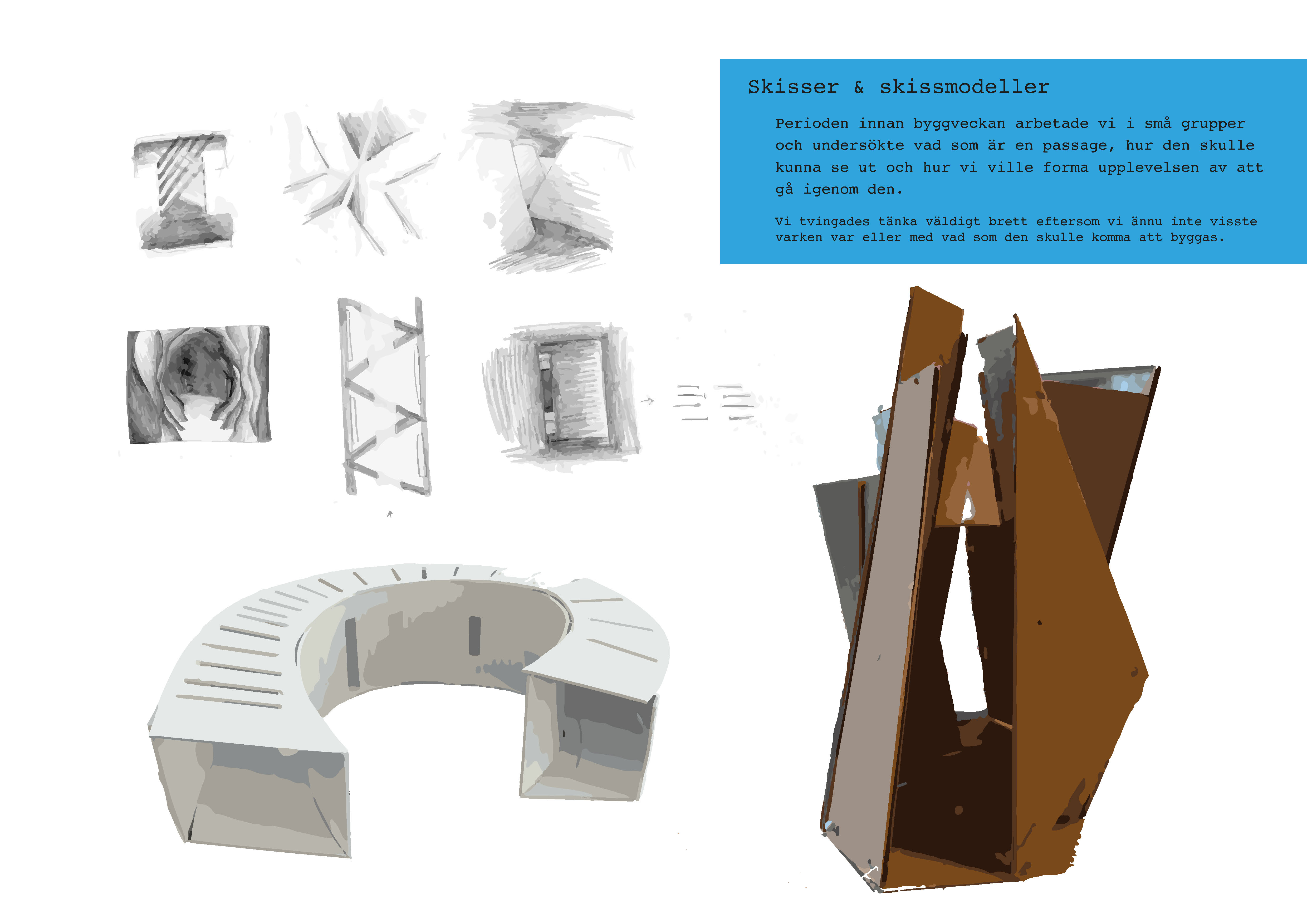 Skisser & skissmodeller

Perioden innan byggveckan arbetade vi i små grupper och undersökte vad som är en passage, hur den skulle kunna se ut och hur vi ville forma upplevelsen av att gå igenom den.

Vi tvingades tänka väldigt brett eftersom vi ännu inte visste varken var eller med vad som den skulle komma att byggas.