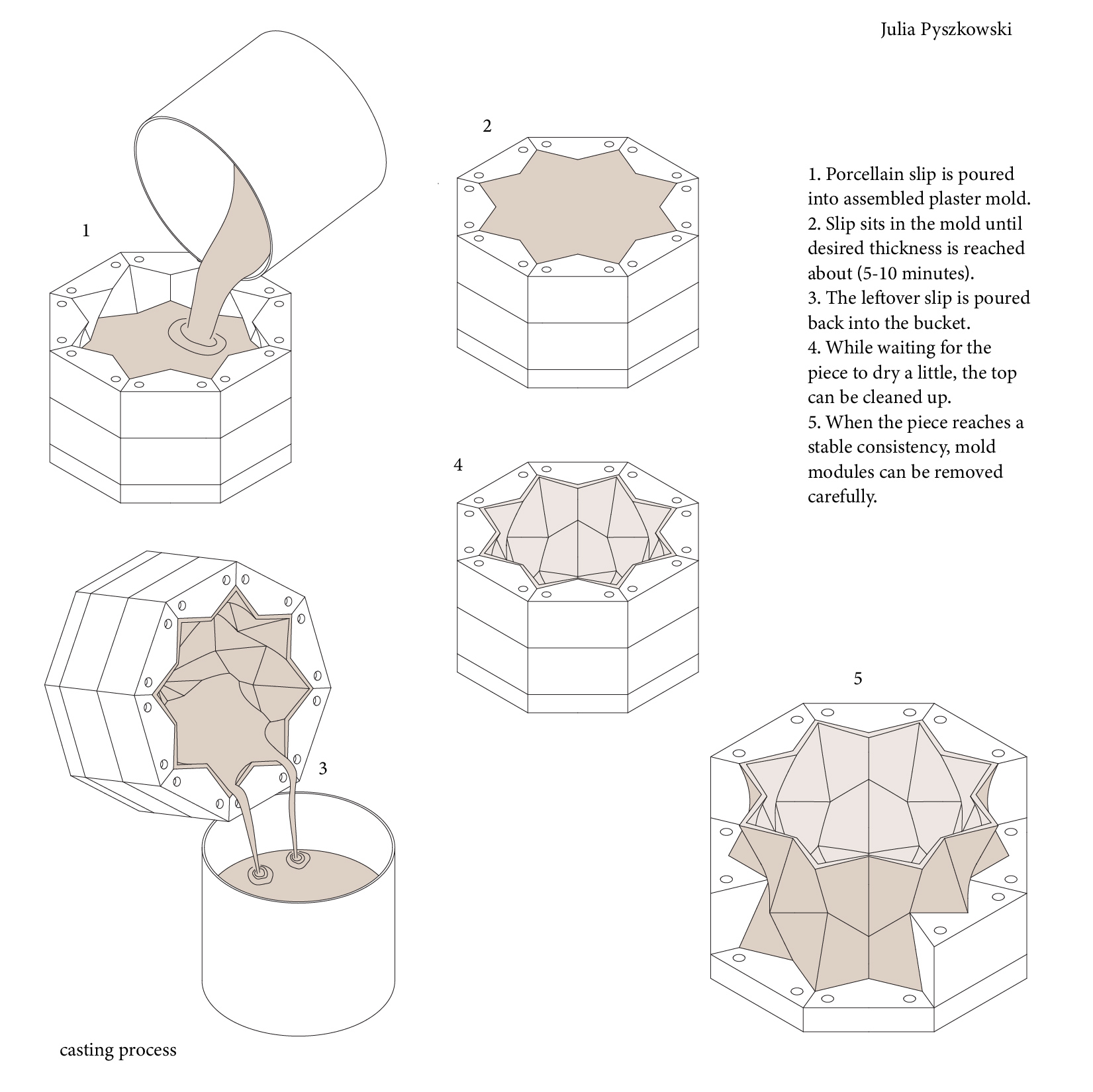 Julia Pyszkowski

1

2

1. Porcellain slip is poured into assembled plaster mold.
2. Slip sits in the mold until desired thickness is reached about (5-10 minutes).
3. The leftover slip is poured back into the bucket.
4. While waiting for the piece to dry a little, the top can be cleaned up.
5. When the piece reaches a stable consistency, mold modules can be removed carefully.

4

3

5

casting process