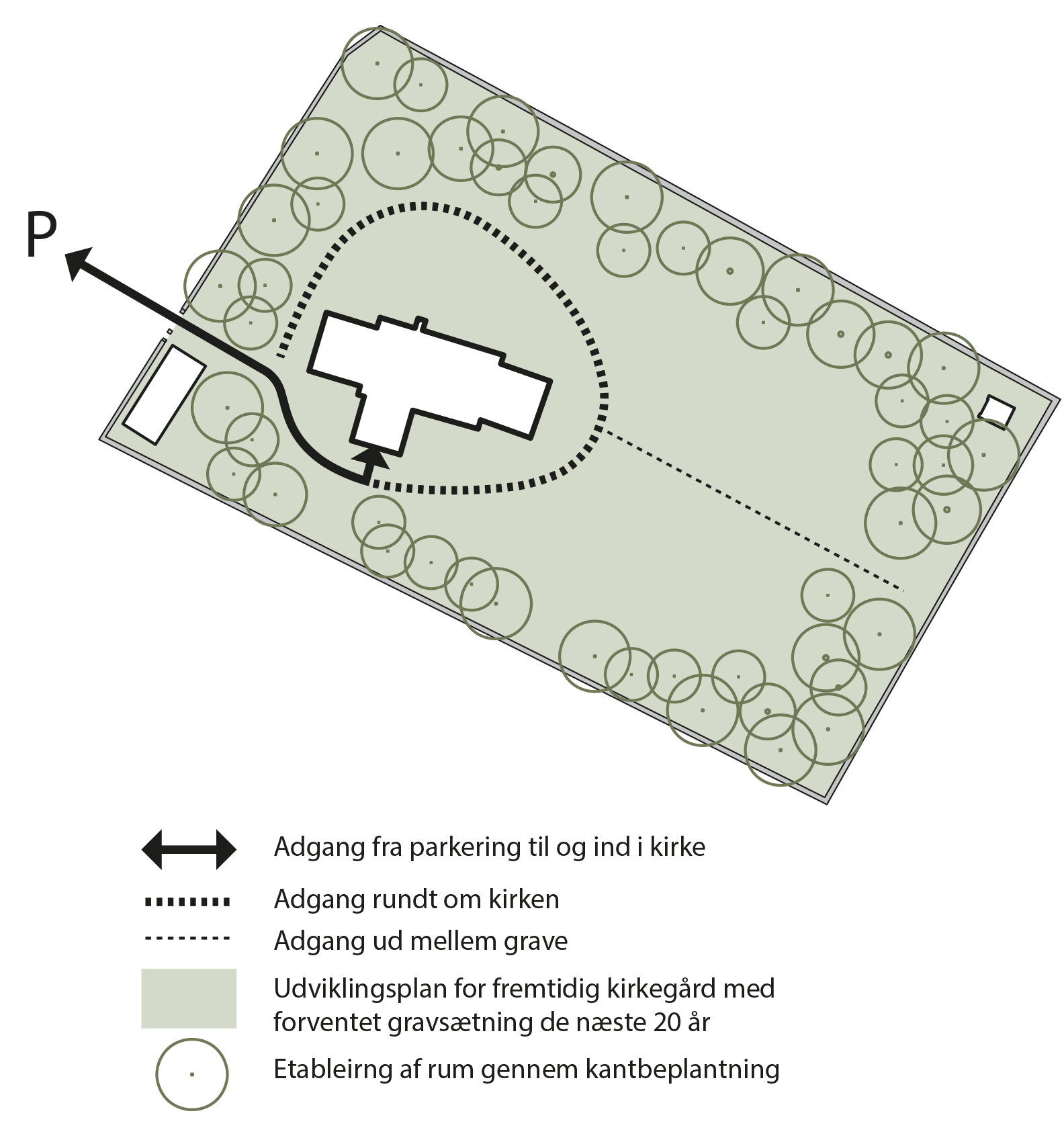 P

Adgang fra parkering til og ind i kirke

Adgang rundt om kirken

Adgang ud mellem grave

Udviklingsplan for fremtidig kirkegård med forventet gravsætning de næste 20 år

Etableirng af rum gennem kantbeplantning