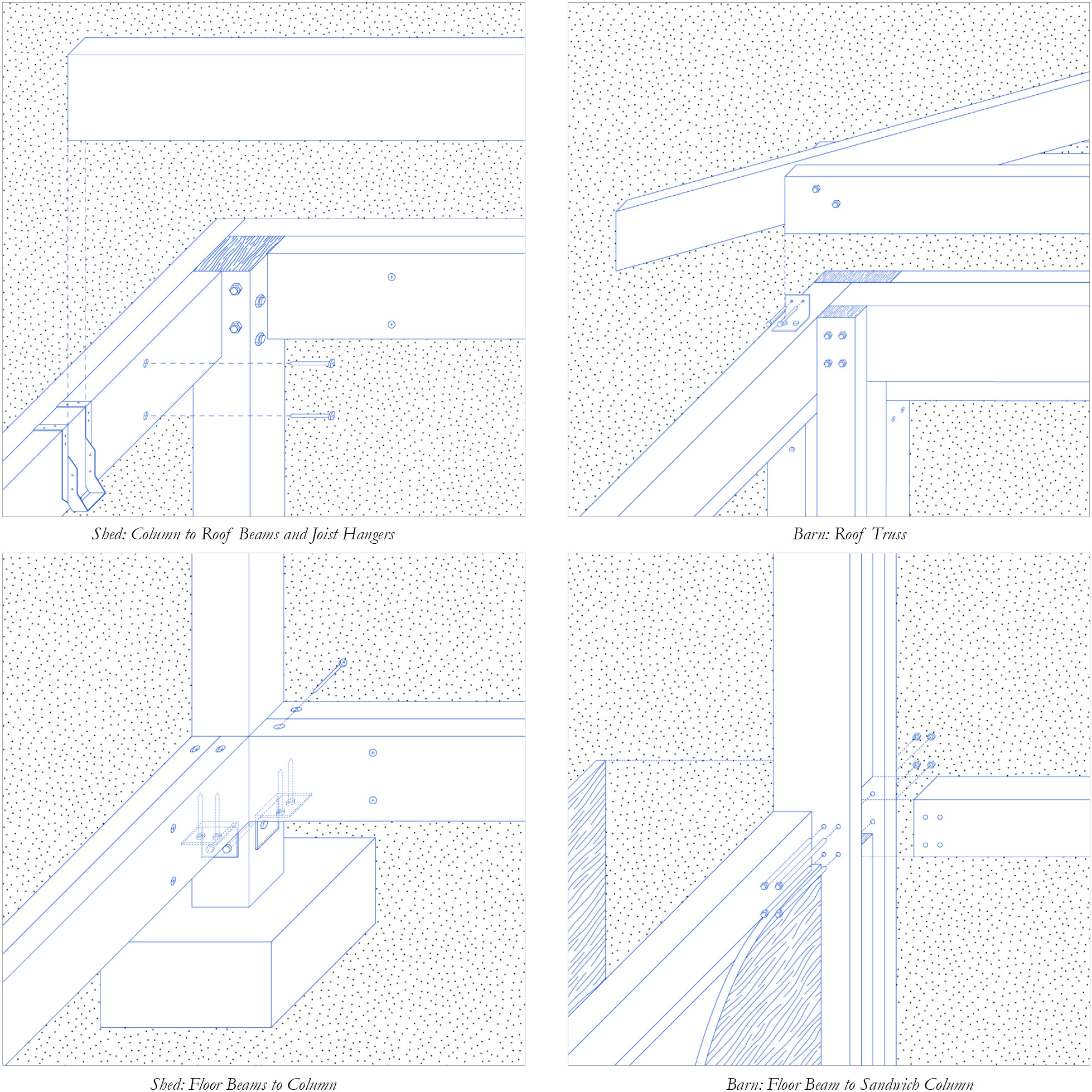 Shed: Column to Roof Beams and Joist Hangers

Barn: Roof Truss

Shed: Floor Beams to Column

Barn: Floor Beam to Sandwich Column