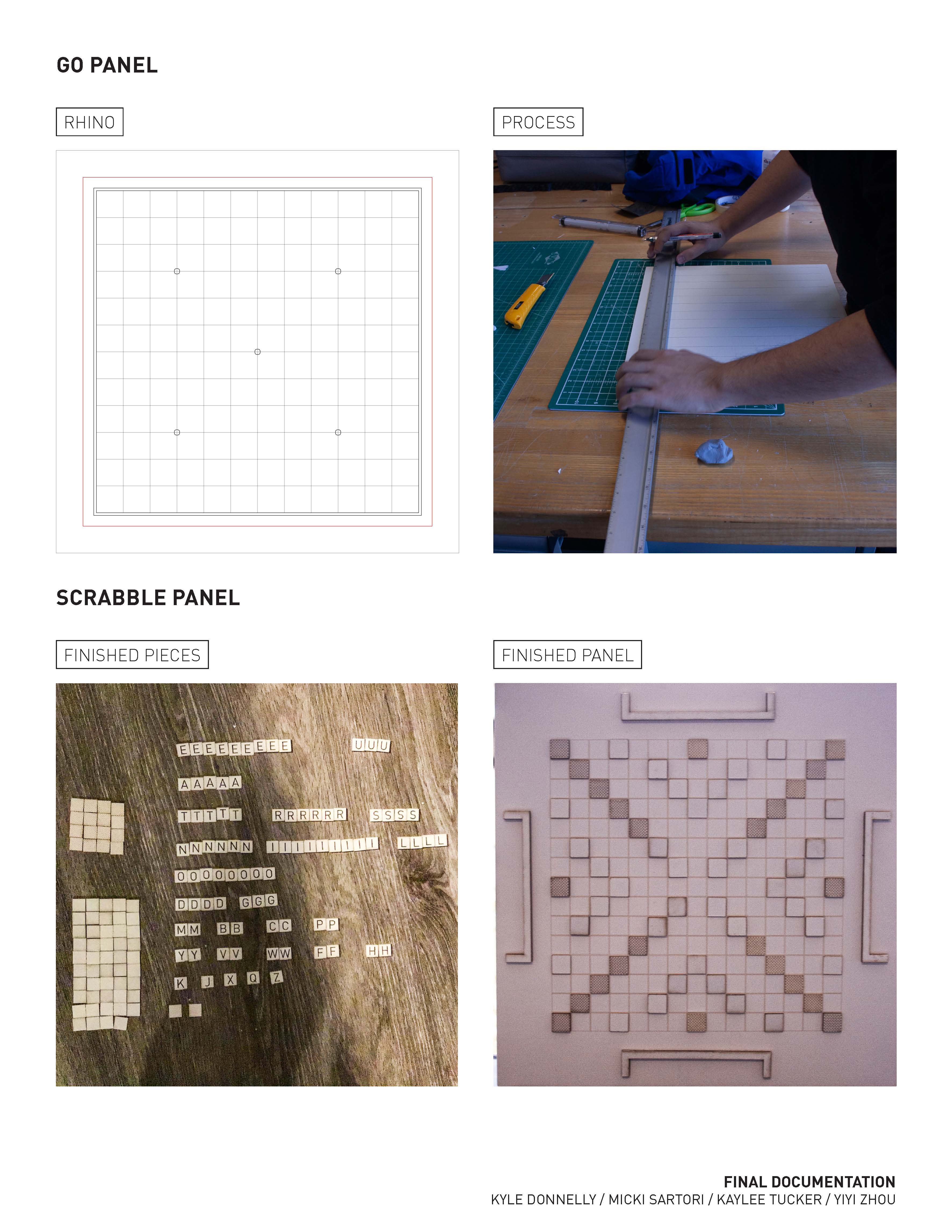 GO PANEL

RHINO

PROCESS

SCRABBLE PANEL

FINISHED PIECES

EEEEEEEEEE

UUU

AAAAA

TTTTTT

RRRRRR

SSSS

NNNNNN

IIIIIIIII

LLLL

OOOOOOOO

DDDD

GGG

MM

BB

CC

PP

YY

VV

WW

FF

HH

K

J

X

Q

Z

FINISHED PANEL

FINAL DOCUMENTATION
KYLE DONNELLY / MICKI SARTORI / KAYLEE TUCKER / YIYI ZHOU