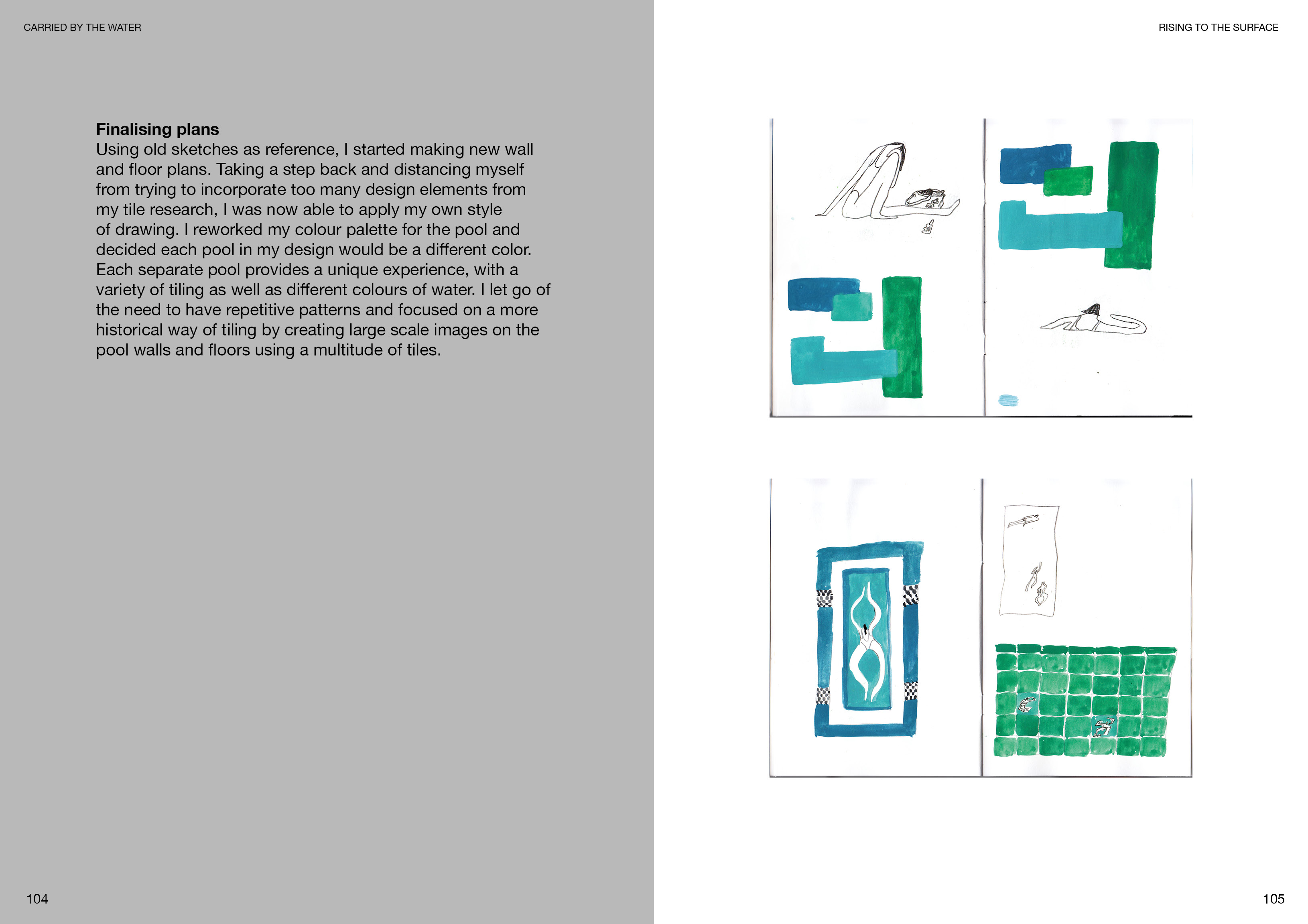 CARRIED BY THE WATER

Finalising plans
Using old sketches as reference, I started making new wall and floor plans. Taking a step back and distancing myself from trying to incorporate too many design elements from my tile research, I was now able to apply my own style of drawing. I reworked my colour palette for the pool and decided each pool in my design would be a different color. Each separate pool provides a unique experience, with a variety of tiling as well as different colours of water. I let go of the need to have repetitive patterns and focused on a more historical way of tiling by creating large scale images on the pool walls and floors using a multitude of tiles.

104

RISING TO THE SURFACE

105