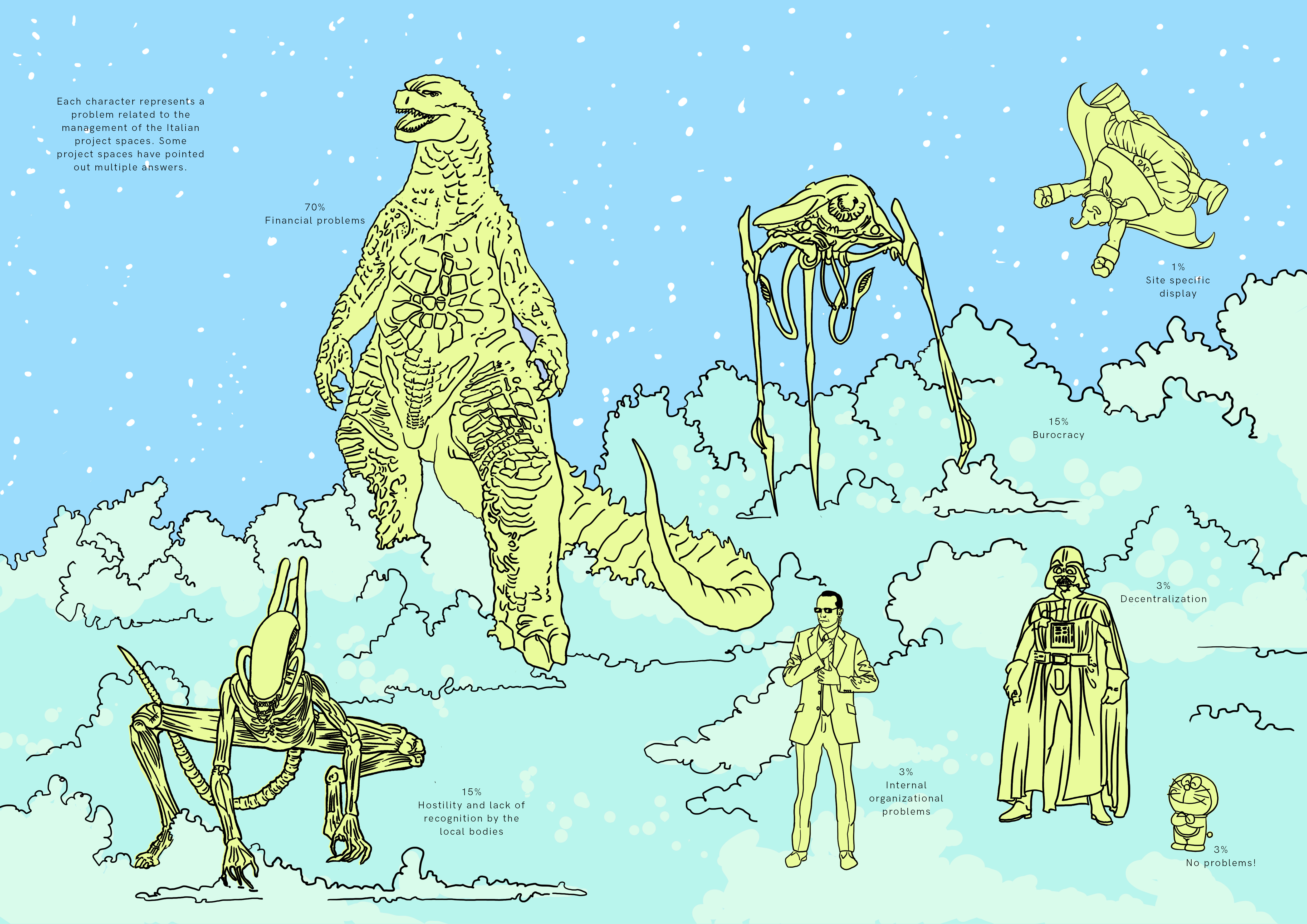 Each character represents a problem related to the management of the Italian project spaces. Some project spaces have pointed out multiple answers.

70%
Financial problems

1%
Site specific display

15%
Burocracy

3%
Decentralization

15%
Hostility and lack of recognition by the local bodies

3%
Internal organizational problems

3%
No problems!