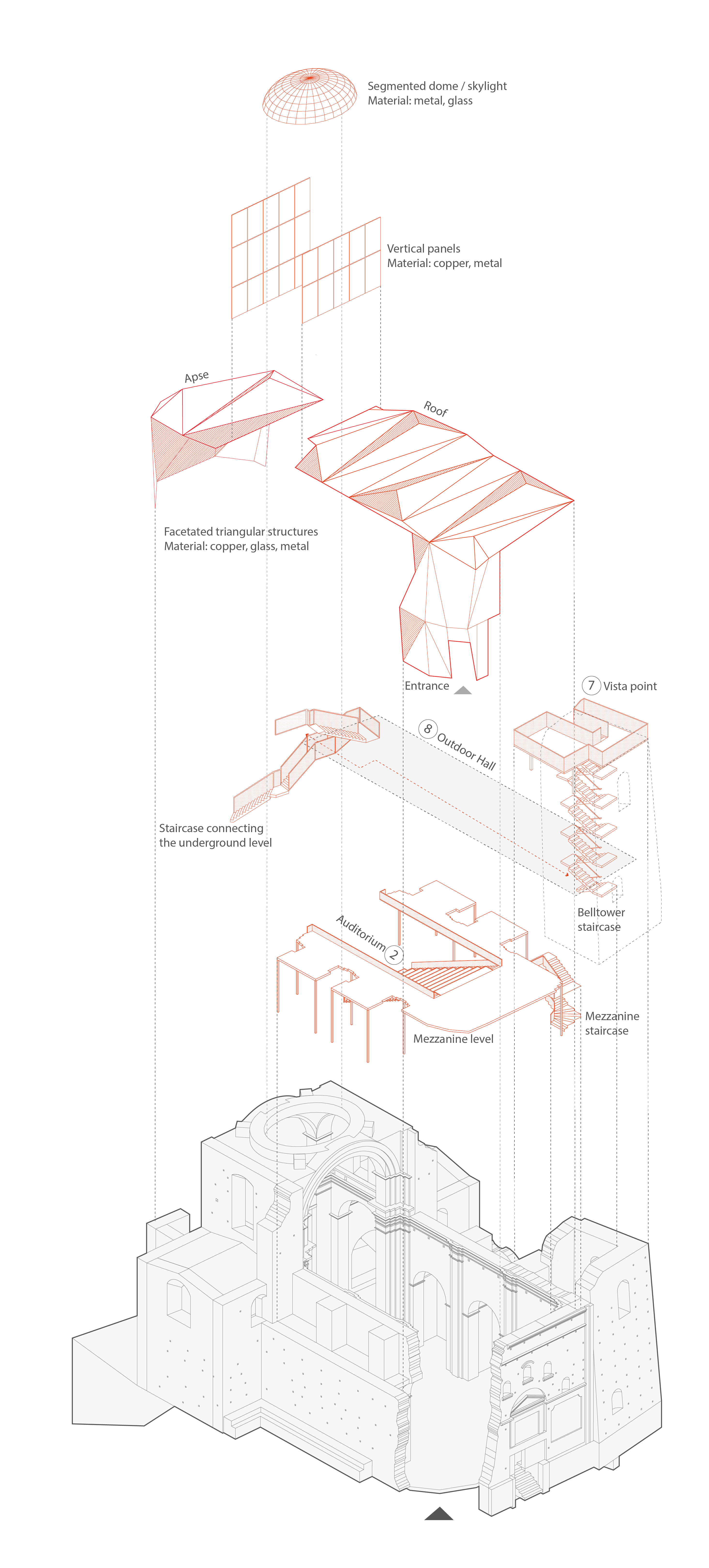 Segmented dome / skylight
Material: metal, glass

Vertical panels
Material: copper, metal

Apse

Roof

Facetated triangular structures
Material: copper, glass, metal

Entrance

7 Vista point

8 Outdoor Hall

Staircase connecting the underground level

Belltower staircase

Auditorium 2

Mezzanine staircase

Mezzanine level