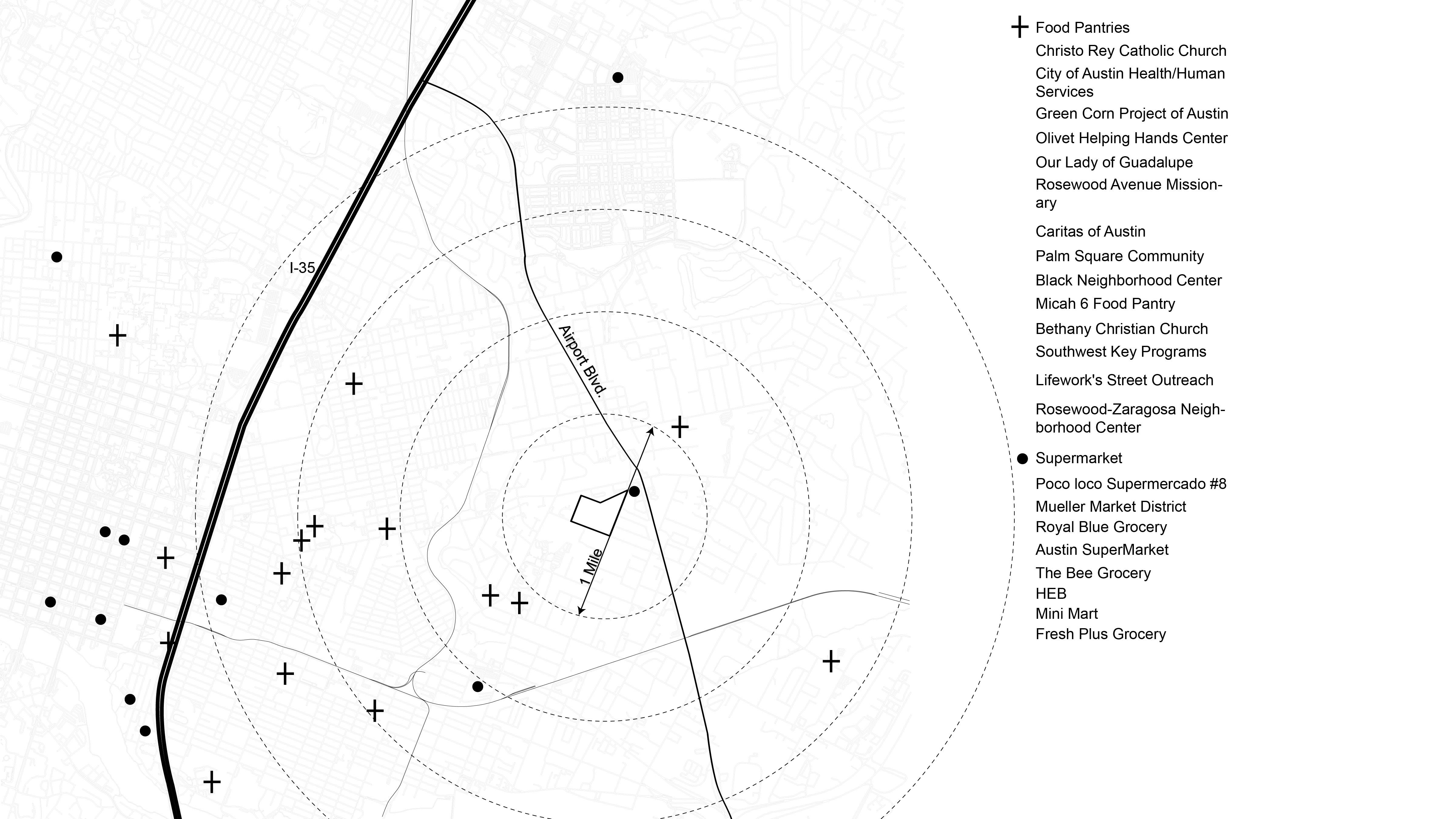 I-35

Airport Blvd.

1 Mile

Food Pantries
Christo Rey Catholic Church
City of Austin Health/Human Services
Green Corn Project of Austin
Olivet Helping Hands Center
Our Lady of Guadalupe
Rosewood Avenue Missionary
Caritas of Austin
Palm Square Community
Black Neighborhood Center
Micah 6 Food Pantry
Bethany Christian Church
Southwest Key Programs
Lifework's Street Outreach
Rosewood-Zaragosa Neighborhood Center

Supermarket
Poco loco Supermercado #8
Mueller Market District
Royal Blue Grocery
Austin SuperMarket
The Bee Grocery
HEB
Mini Mart
Fresh Plus Grocery