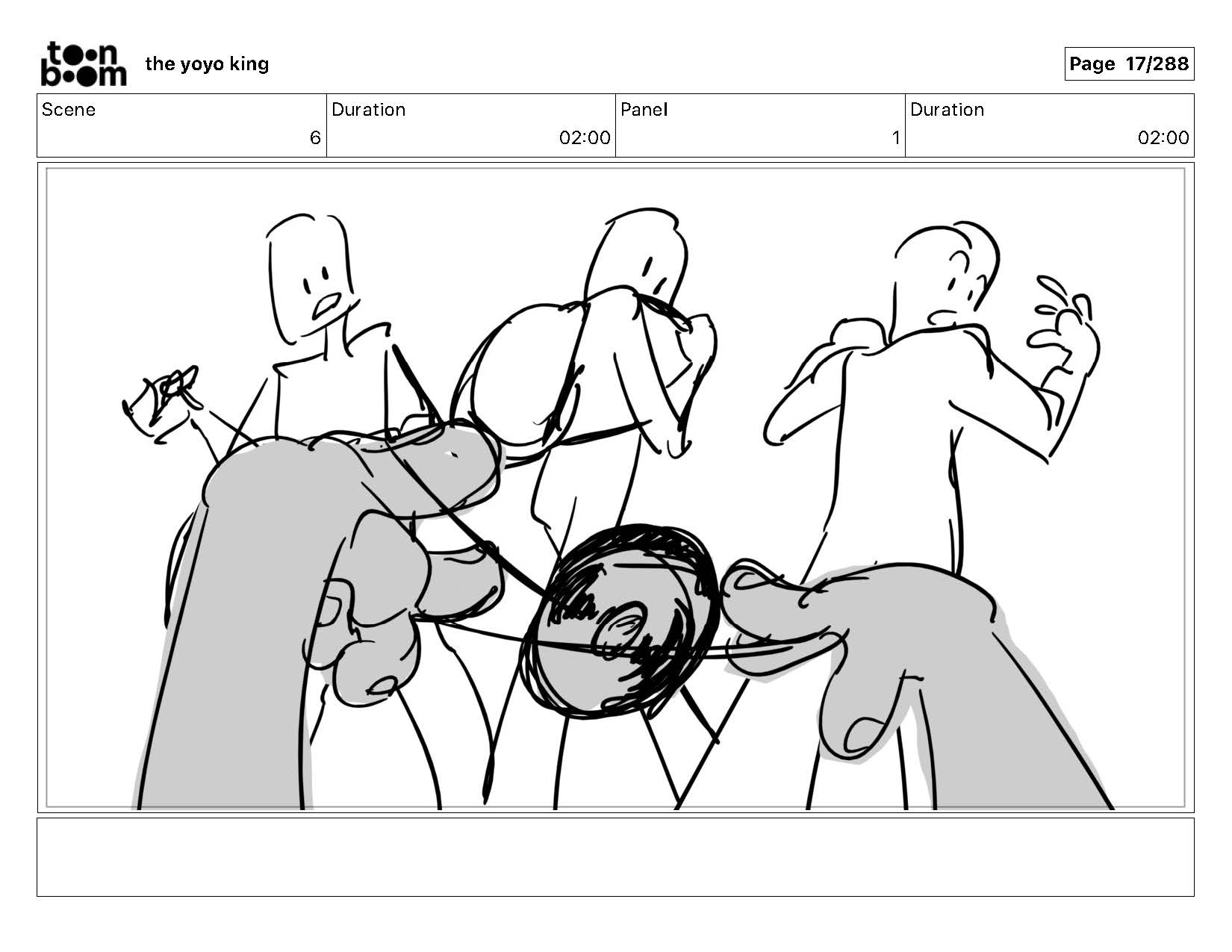 toon boom the yoyo king

Page 17/288

| Scene | Duration | Panel | Duration |
|---|---|---|---|
| 6 | 02:00 | 1 | 02:00 |