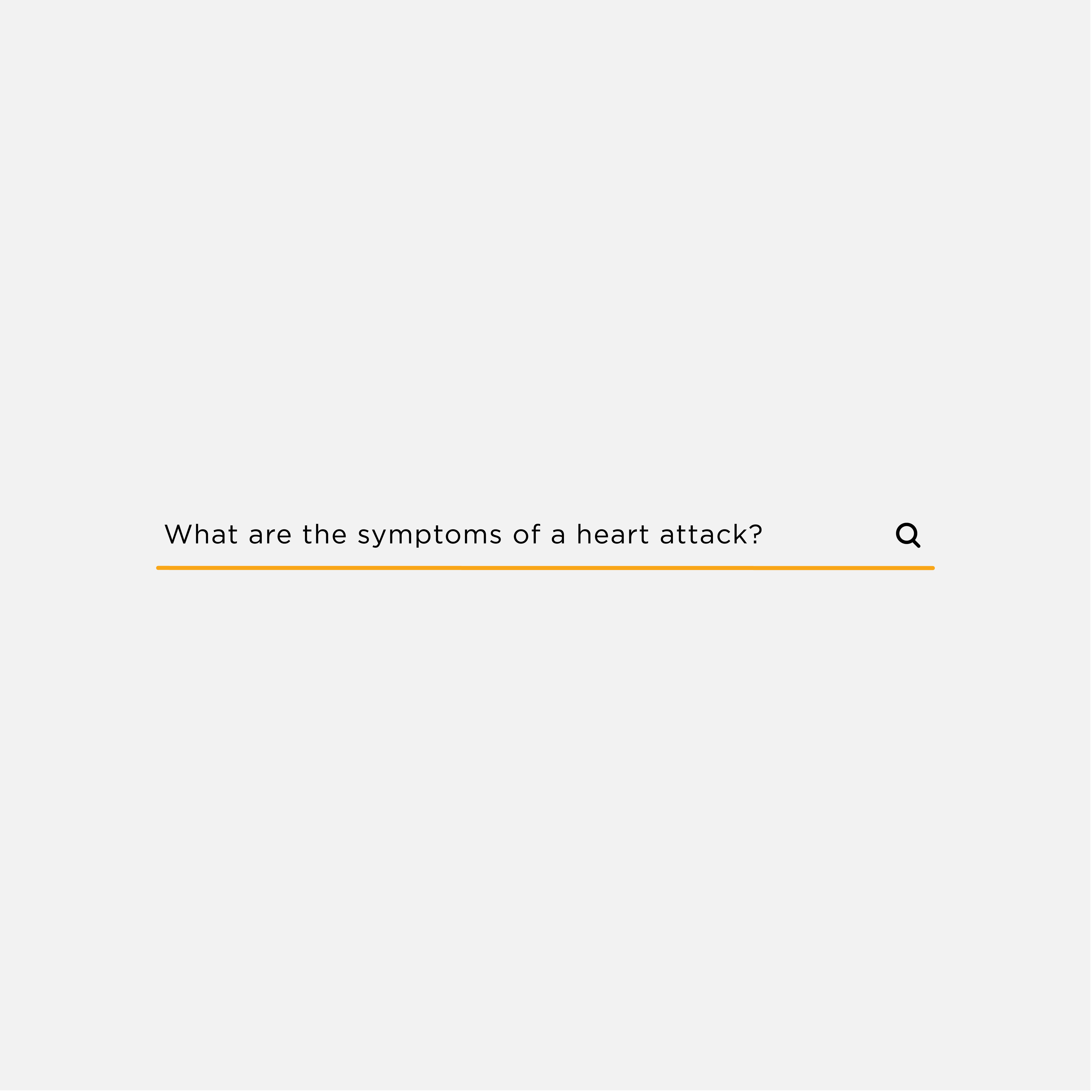 What are the symptoms of a heart attack?