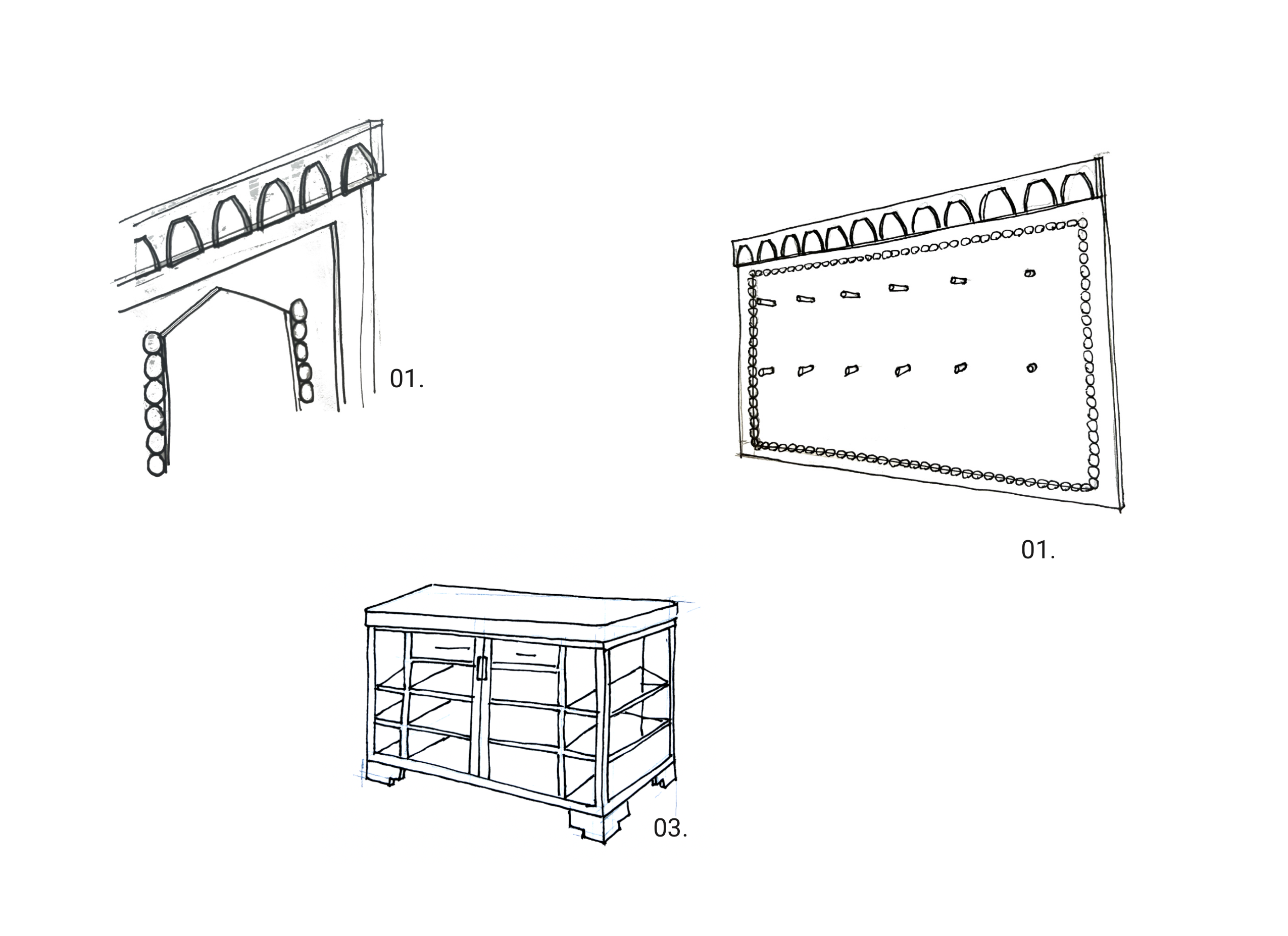 01.

01.

03.