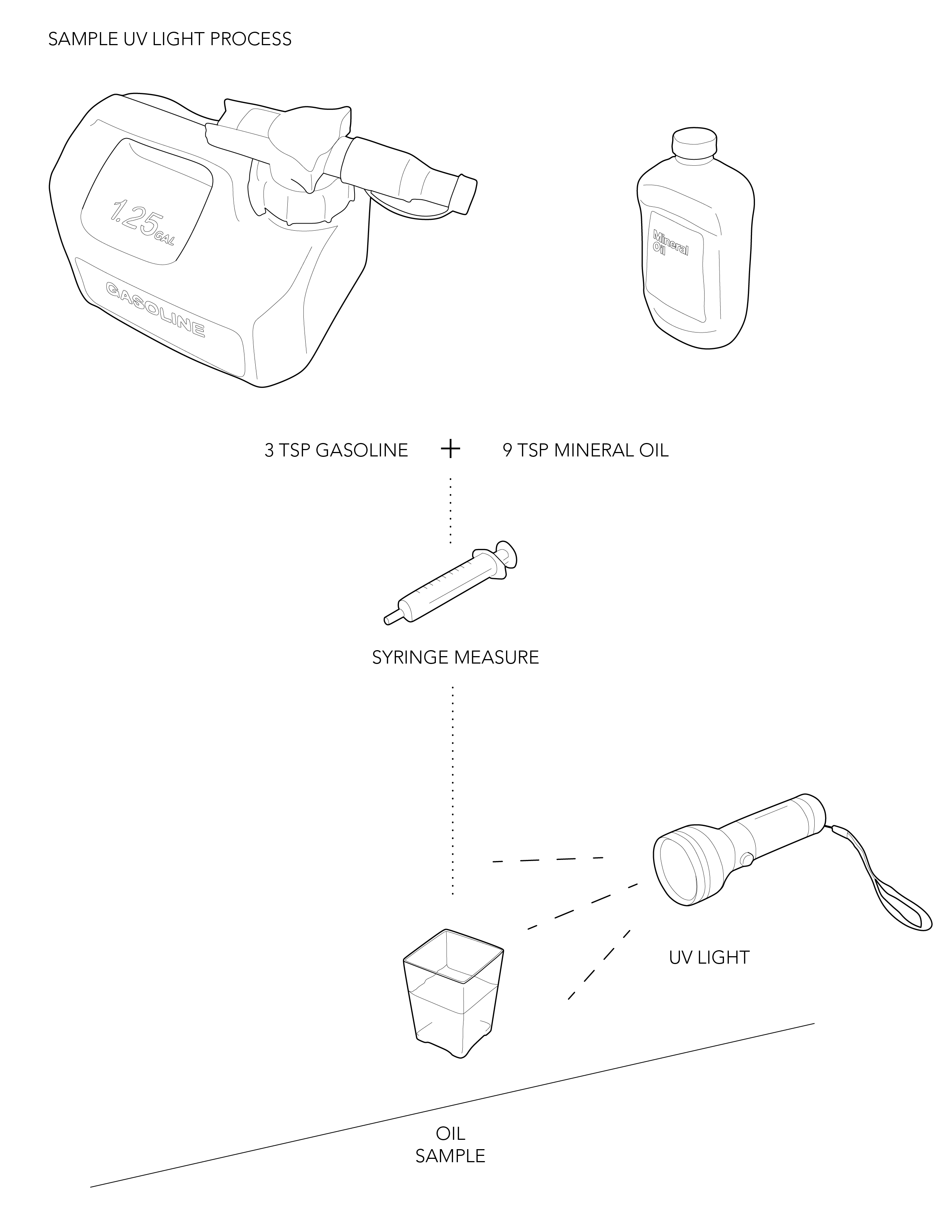 SAMPLE UV LIGHT PROCESS

1.25 GAL

GASOLINE

Mineral Oil

3 TSP GASOLINE + 9 TSP MINERAL OIL

SYRINGE MEASURE

UV LIGHT

OIL SAMPLE