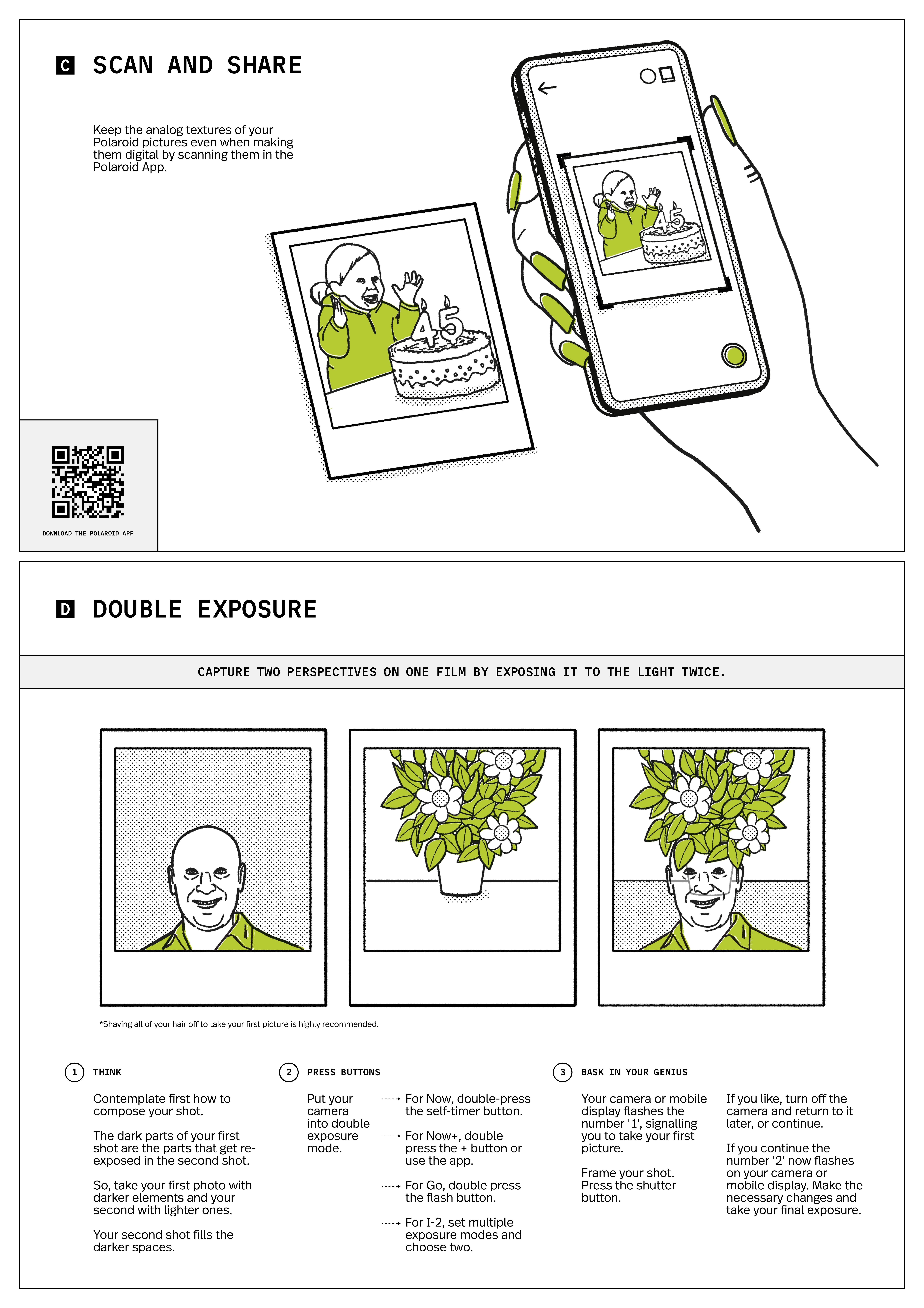 C SCAN AND SHARE

Keep the analog textures of your Polaroid pictures even when making them digital by scanning them in the Polaroid App.

45

45

DOWNLOAD THE POLAROID APP

D DOUBLE EXPOSURE

CAPTURE TWO PERSPECTIVES ON ONE FILM BY EXPOSING IT TO THE LIGHT TWICE.

*Shaving all of your hair off to take your first picture is highly recommended.

1 THINK

Contemplate first how to compose your shot.

The dark parts of your first shot are the parts that get re-exposed in the second shot.

So, take your first photo with darker elements and your second with lighter ones.

Your second shot fills the darker spaces.

2 PRESS BUTTONS

Put your camera into double exposure mode.

For Now, double-press the self-timer button.

For Now+, double press the + button or use the app.

For Go, double press the flash button.

For I-2, set multiple exposure modes and choose two.

3 BASK IN YOUR GENIUS

Your camera or mobile display flashes the number '1', signalling you to take your first picture.

Frame your shot. Press the shutter button.

If you like, turn off the camera and return to it later, or continue.

If you continue the number '2' now flashes on your camera or mobile display. Make the necessary changes and take your final exposure.