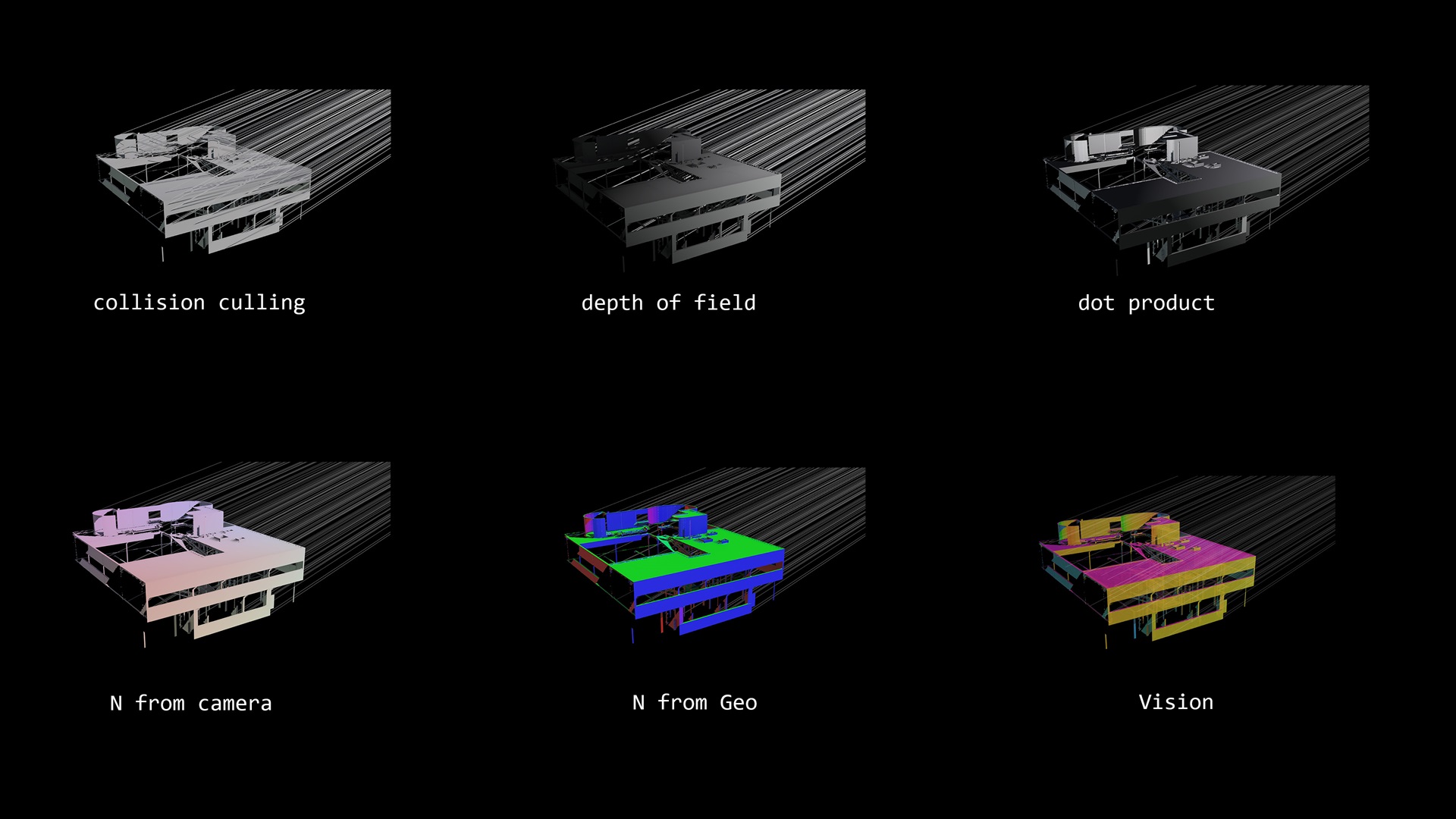 collision culling

depth of field

dot product

N from camera

N from Geo

Vision