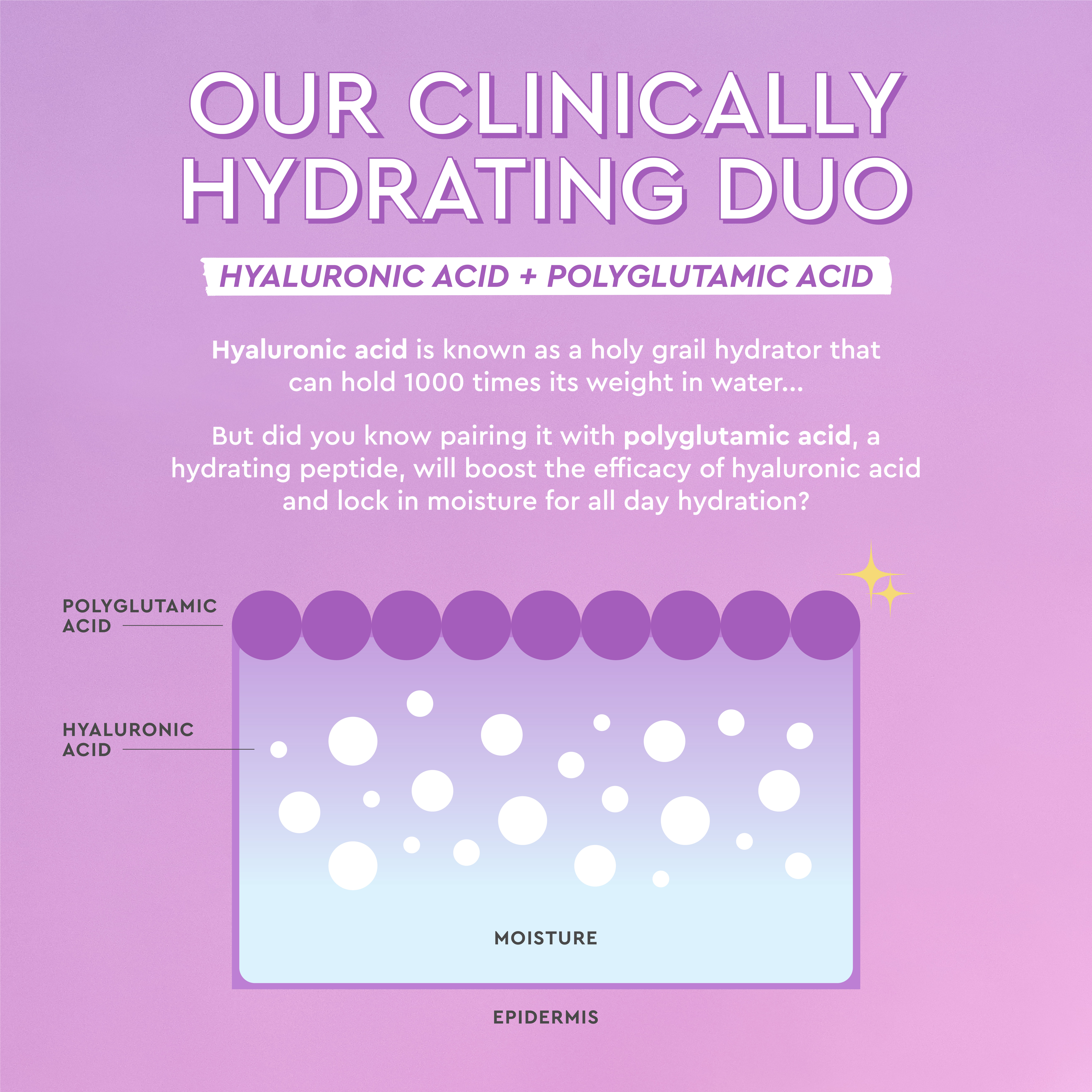 OUR CLINICALLY HYDRATING DUO

HYALURONIC ACID + POLYGLUTAMIC ACID

Hyaluronic acid is known as a holy grail hydrator that can hold 1000 times its weight in water...

But did you know pairing it with polyglutamic acid, a hydrating peptide, will boost the efficacy of hyaluronic acid and lock in moisture for all day hydration?

POLYGLUTAMIC ACID

HYALURONIC ACID

MOISTURE

EPIDERMIS