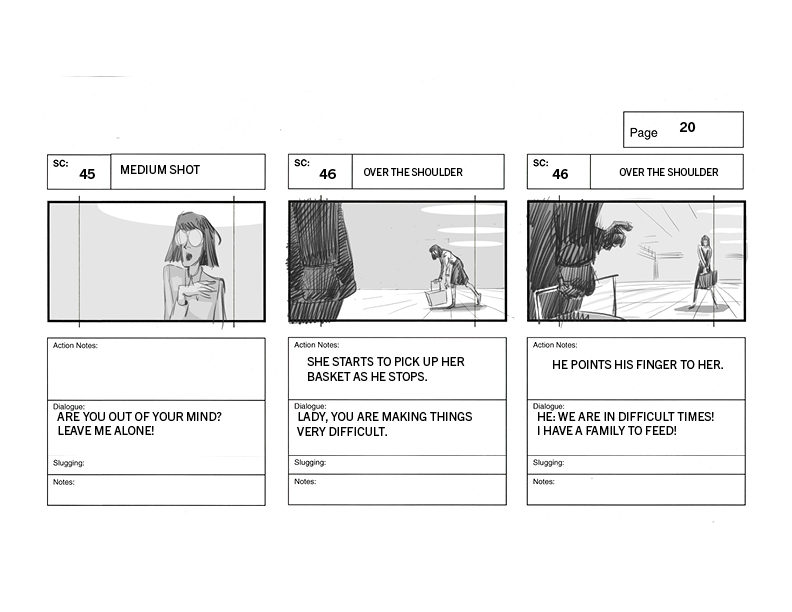 Page 20

SC: 45 MEDIUM SHOT

Action Notes:

Dialogue:
ARE YOU OUT OF YOUR MIND?
LEAVE ME ALONE!

Slugging:

Notes:

SC: 46 OVER THE SHOULDER

Action Notes:
SHE STARTS TO PICK UP HER BASKET AS HE STOPS.

Dialogue:
LADY, YOU ARE MAKING THINGS VERY DIFFICULT.

Slugging:

Notes:

SC: 46 OVER THE SHOULDER

Action Notes:
HE POINTS HIS FINGER TO HER.

Dialogue:
HE: WE ARE IN DIFFICULT TIMES!
I HAVE A FAMILY TO FEED!

Slugging:

Notes: