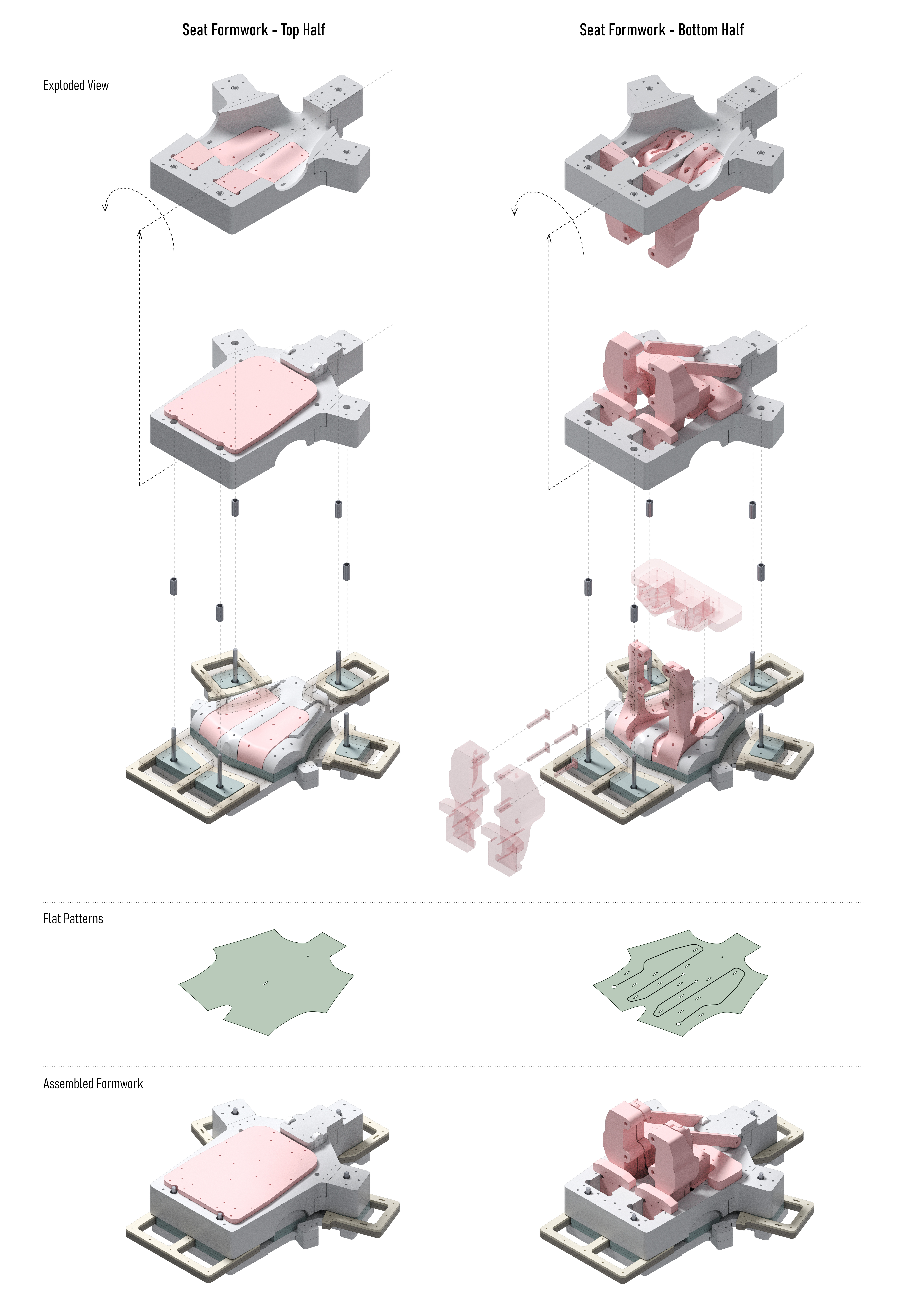 Seat Formwork - Top Half

Seat Formwork - Bottom Half

Exploded View

Flat Patterns

Assembled Formwork