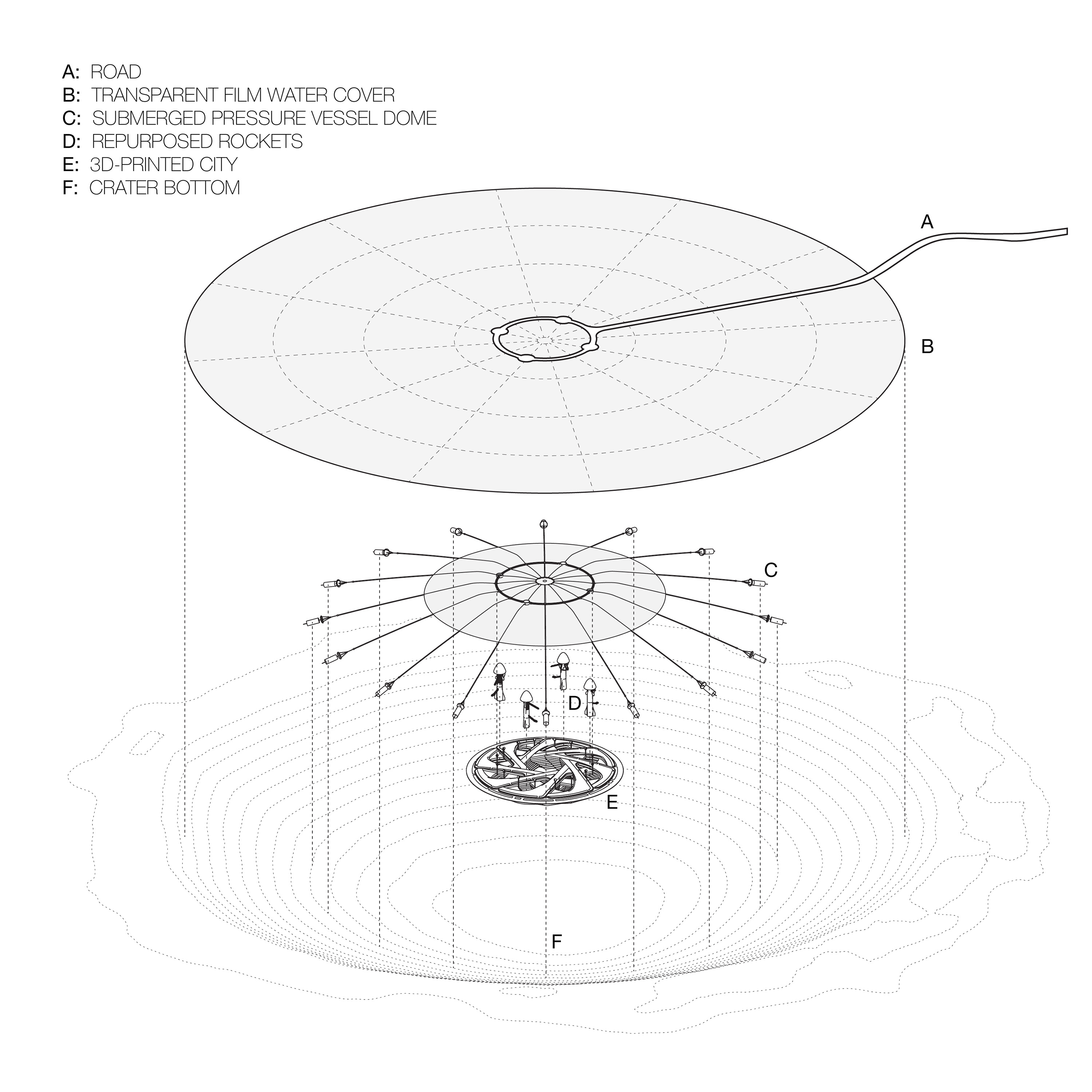 A: ROAD
B: TRANSPARENT FILM WATER COVER
C: SUBMERGED PRESSURE VESSEL DOME
D: REPURPOSED ROCKETS
E: 3D-PRINTED CITY
F: CRATER BOTTOM

A

B

C

D

E

F