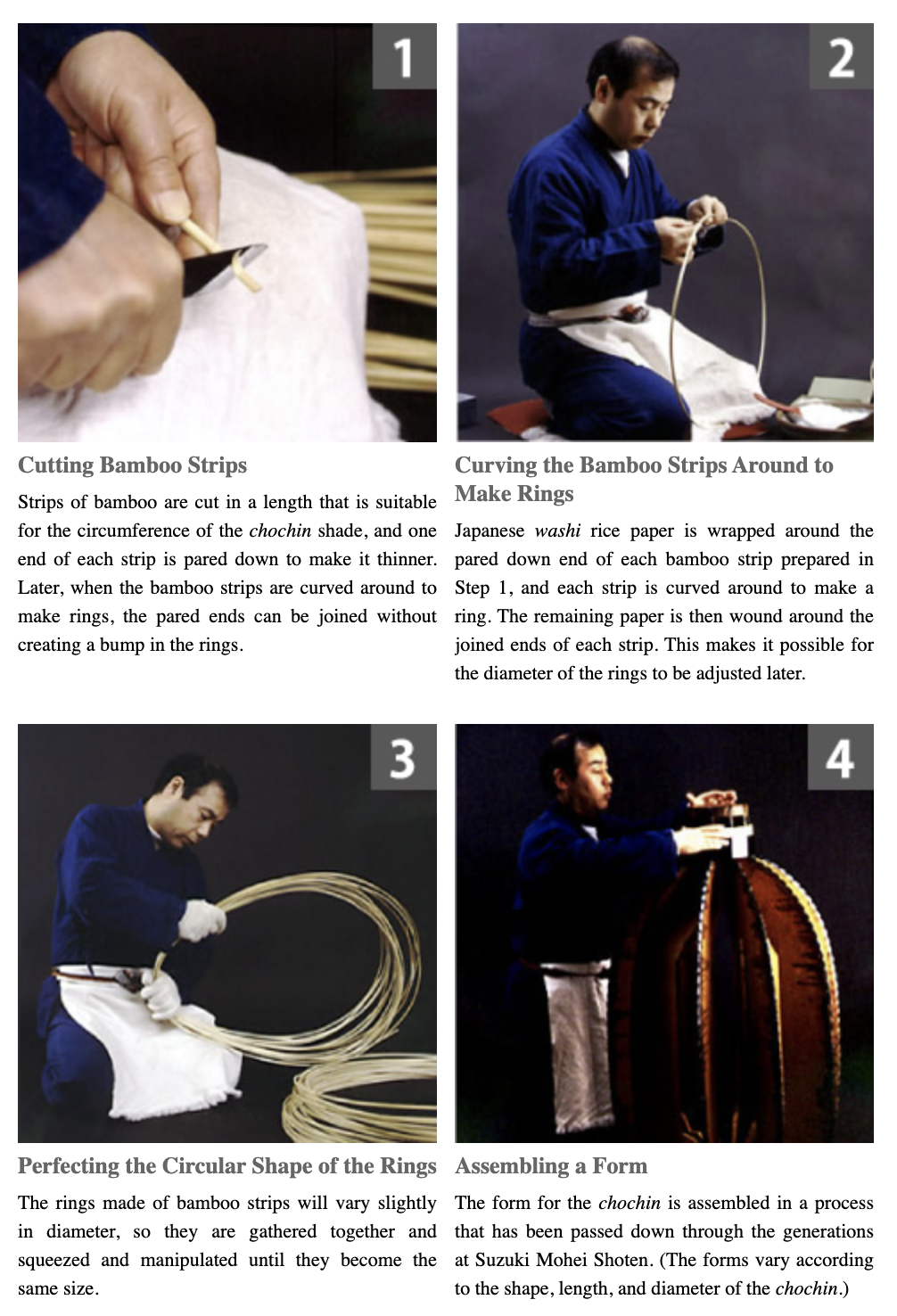 1

Cutting Bamboo Strips

Strips of bamboo are cut in a length that is suitable for the circumference of the chochin shade, and one end of each strip is pared down to make it thinner. Later, when the bamboo strips are curved around to make rings, the pared ends can be joined without creating a bump in the rings.

2

Curving the Bamboo Strips Around to Make Rings

Japanese washi rice paper is wrapped around the pared down end of each bamboo strip prepared in Step 1, and each strip is curved around to make a ring. The remaining paper is then wound around the joined ends of each strip. This makes it possible for the diameter of the rings to be adjusted later.

3

Perfecting the Circular Shape of the Rings

The rings made of bamboo strips will vary slightly in diameter, so they are gathered together and squeezed and manipulated until they become the same size.

4

Assembling a Form

The form for the chochin is assembled in a process that has been passed down through the generations at Suzuki Mohei Shoten. (The forms vary according to the shape, length, and diameter of the chochin.)