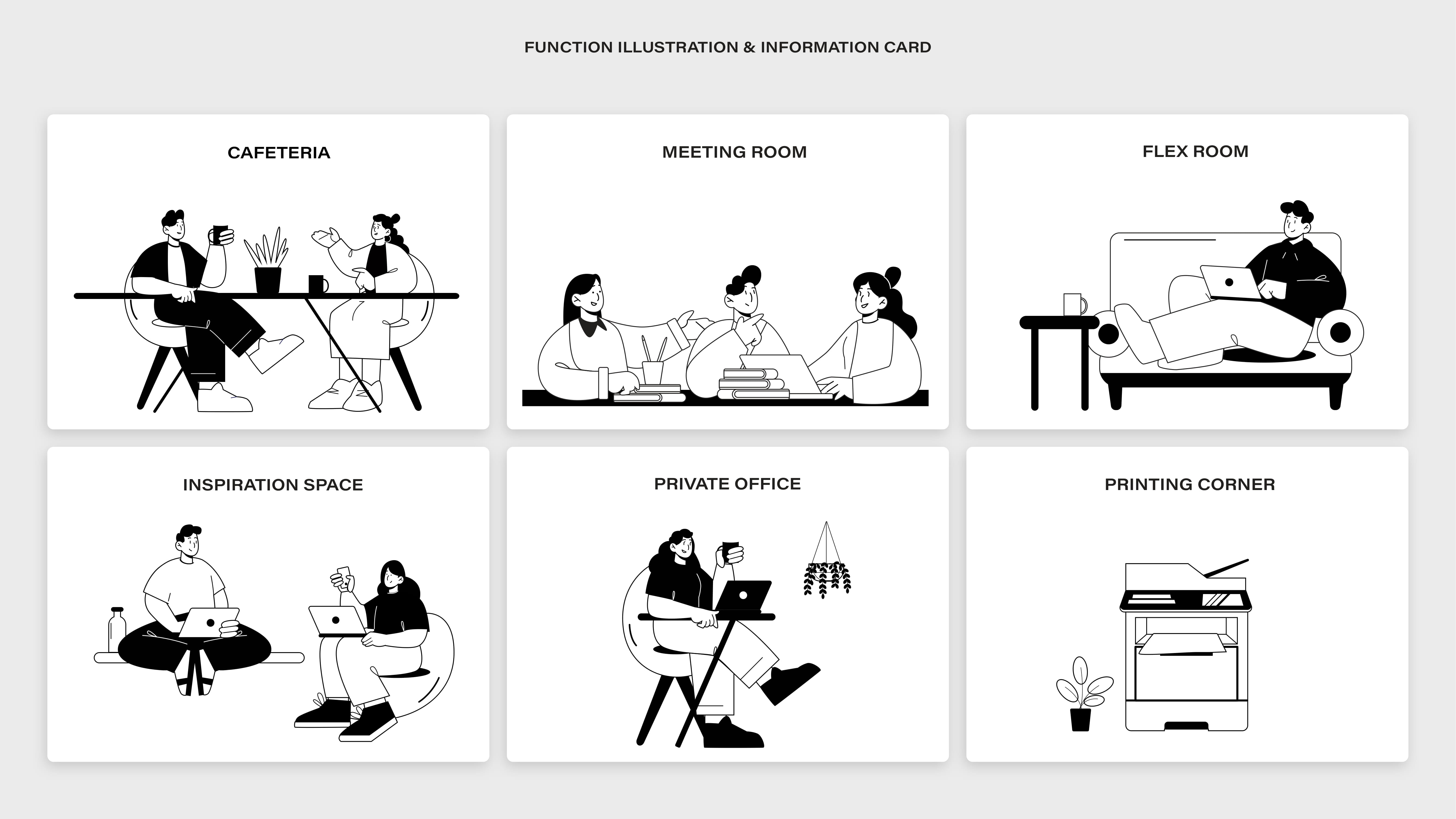 FUNCTION ILLUSTRATION & INFORMATION CARD

CAFETERIA

MEETING ROOM

FLEX ROOM

INSPIRATION SPACE

PRIVATE OFFICE

PRINTING CORNER