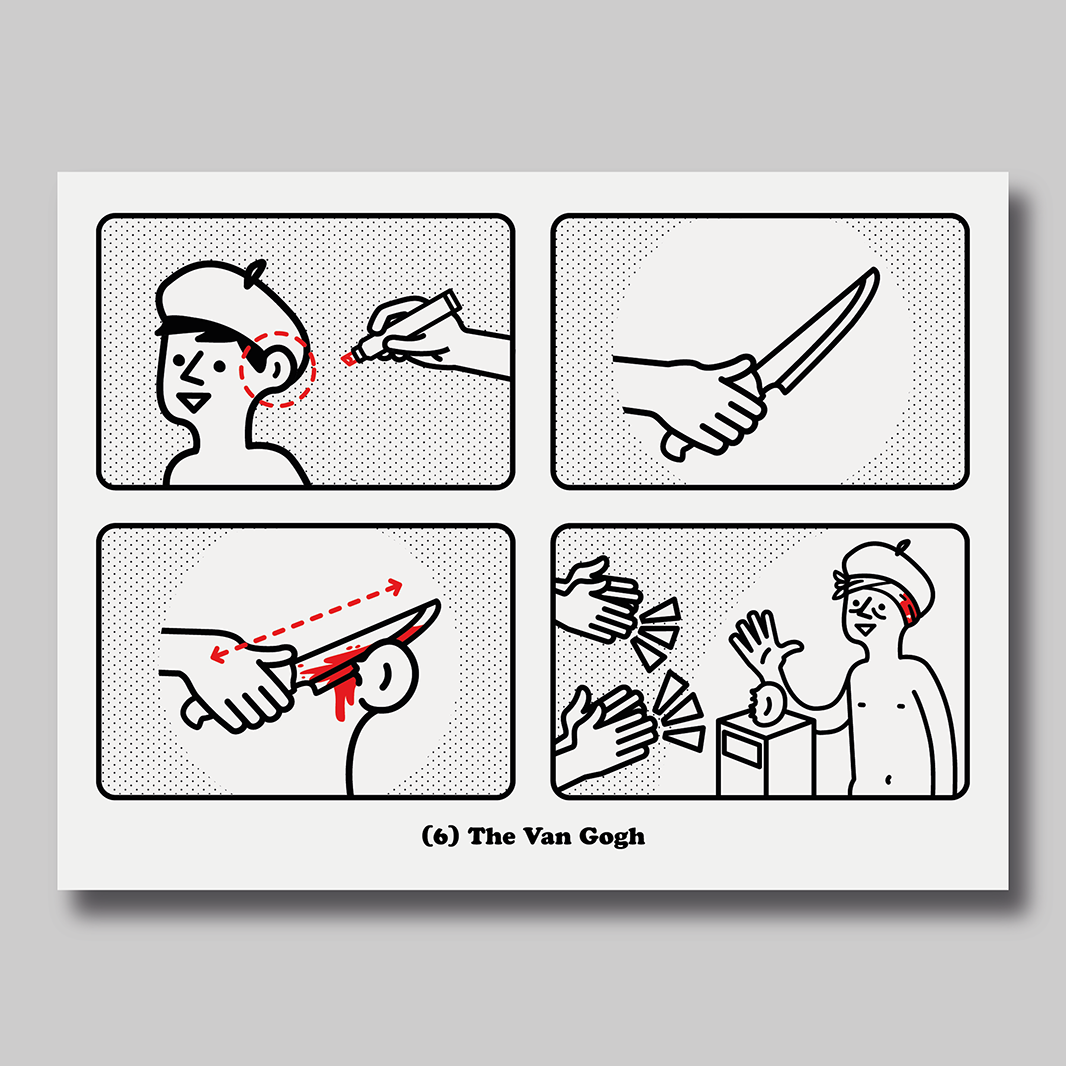 (6) The Van Gogh