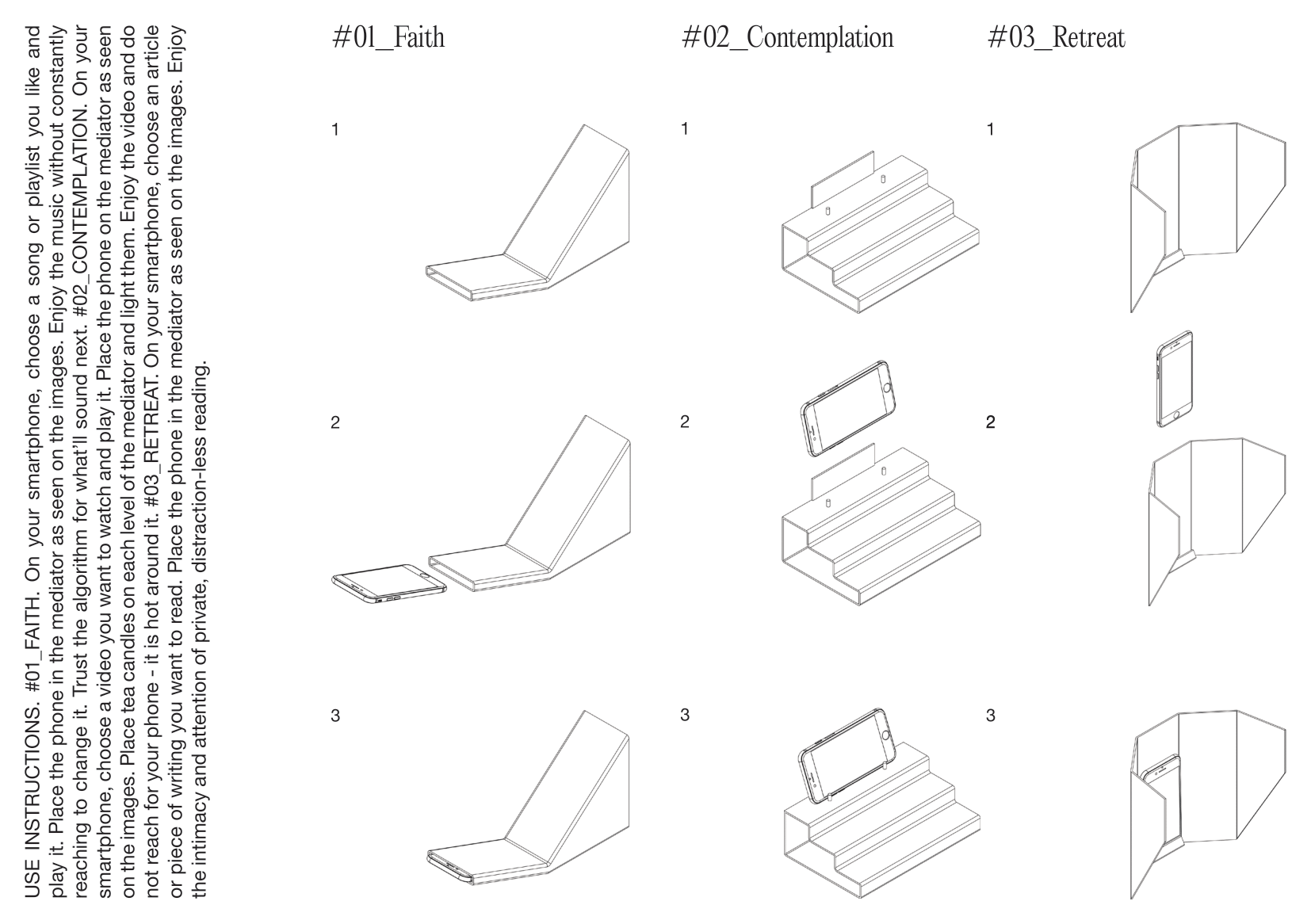 USE INSTRUCTIONS. #01_FAITH. On your smartphone, choose a song or playlist you like and play it. Place the phone in the mediator as seen on the images. Enjoy the music without constantly reaching to change it. Trust the algorithm for what'll sound next. #02_CONTEMPLATION. On your smartphone, choose a video you want to watch and play it. Place the phone on the mediator as seen on the images. Place tea candles on each level of the mediator and light them. Enjoy the video and do not reach for your phone - it is hot around it. #03_RETREAT. On your smartphone, choose an article or piece of writing you want to read. Place the phone in the mediator as seen on the images. Enjoy the intimacy and attention of private, distraction-less reading.

#01_Faith

1

2

3

#02_Contemplation

1

2

3

#03_Retreat

1

2

3