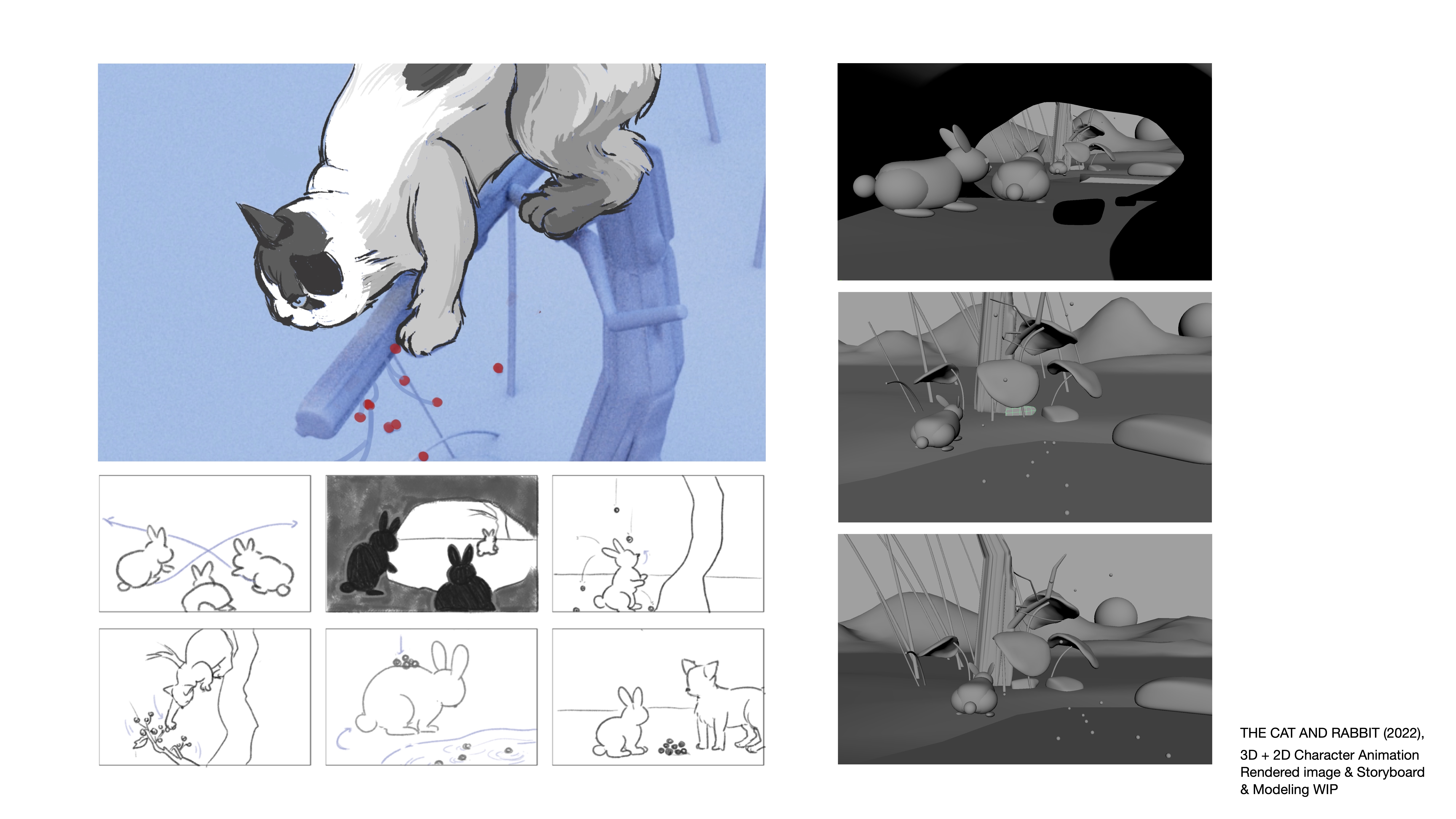 THE CAT AND RABBIT (2022),
3D + 2D Character Animation
Rendered image & Storyboard
& Modeling WIP