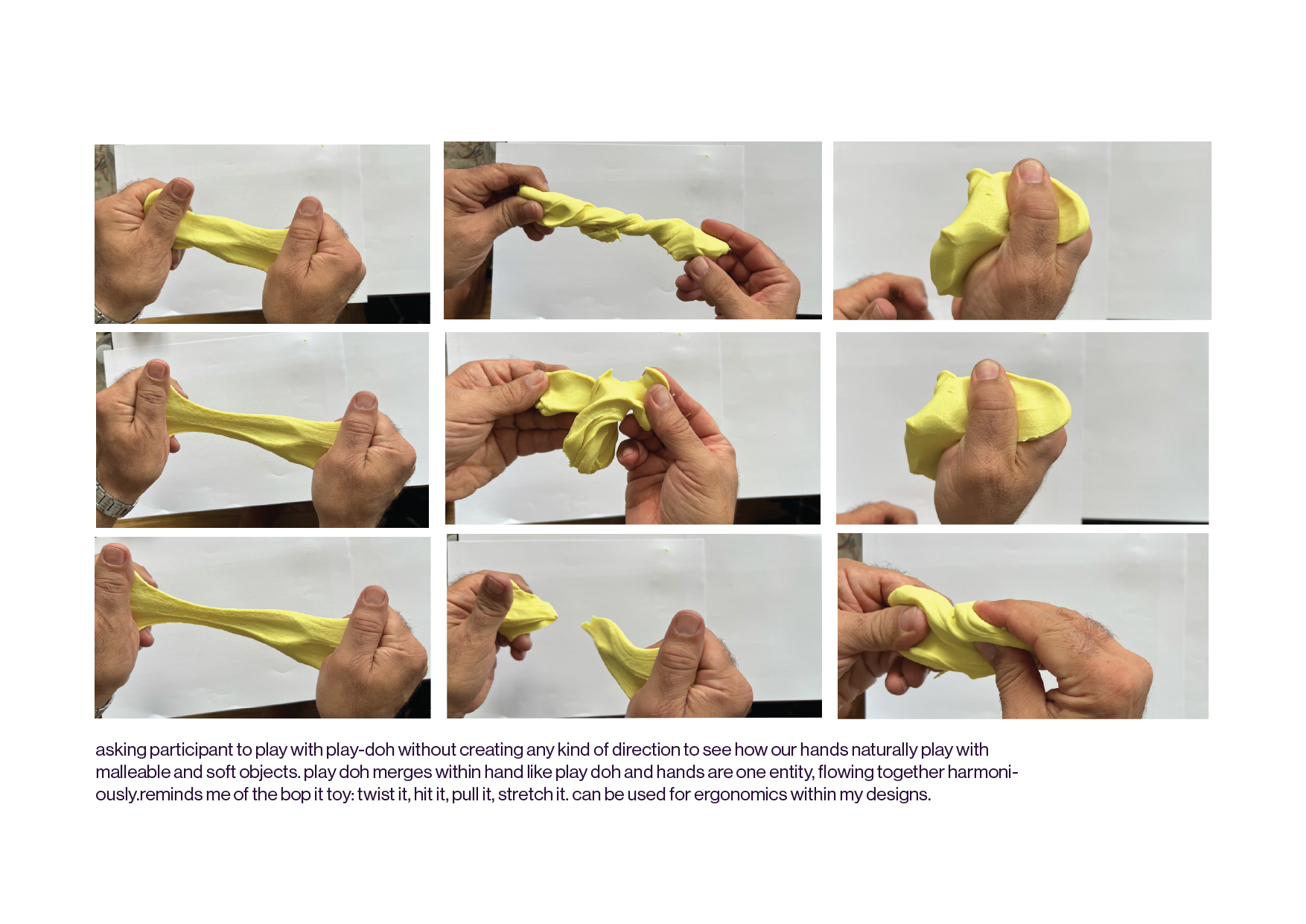 asking participant to play with play-doh without creating any kind of direction to see how our hands naturally play with malleable and soft objects. play doh merges within hand like play doh and hands are one entity, flowing together harmoniously.reminds me of the bop it toy: twist it, hit it, pull it, stretch it. can be used for ergonomics within my designs.