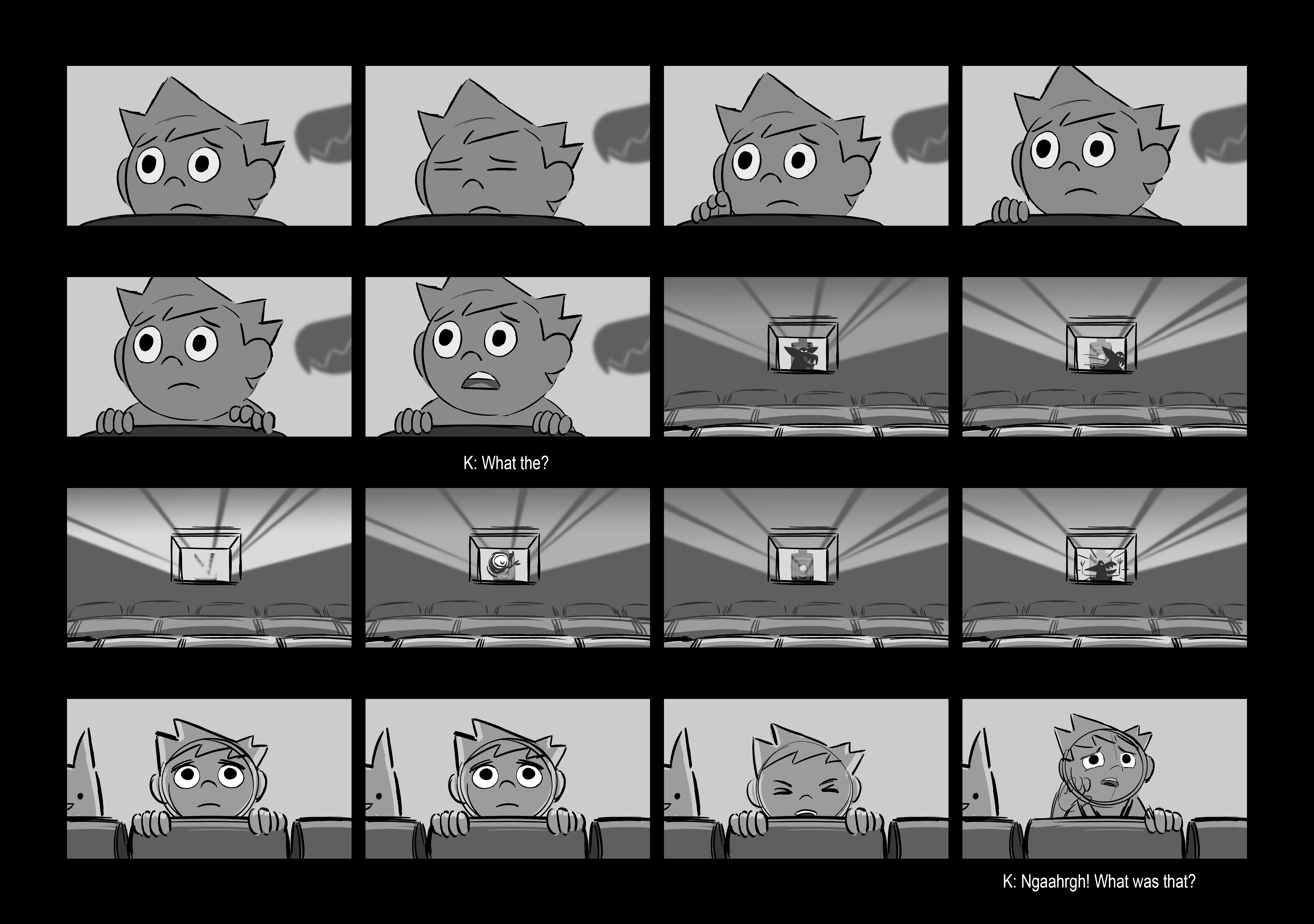 K: What the?

K: Ngaahrgh! What was that?