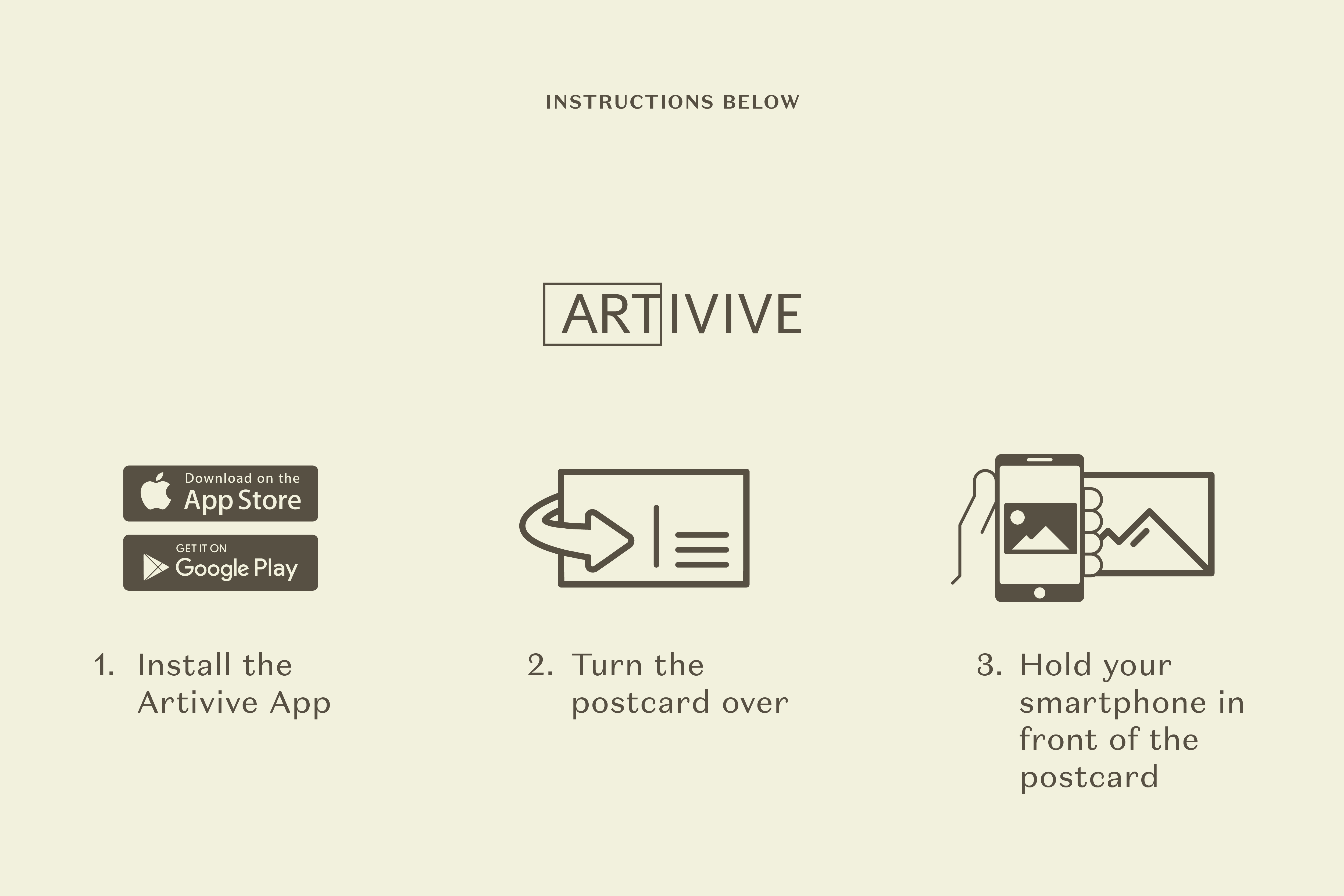 INSTRUCTIONS BELOW

ARTIVIVE

Download on the App Store

GET IT ON Google Play

1. Install the Artivive App

2. Turn the postcard over

3. Hold your smartphone in front of the postcard