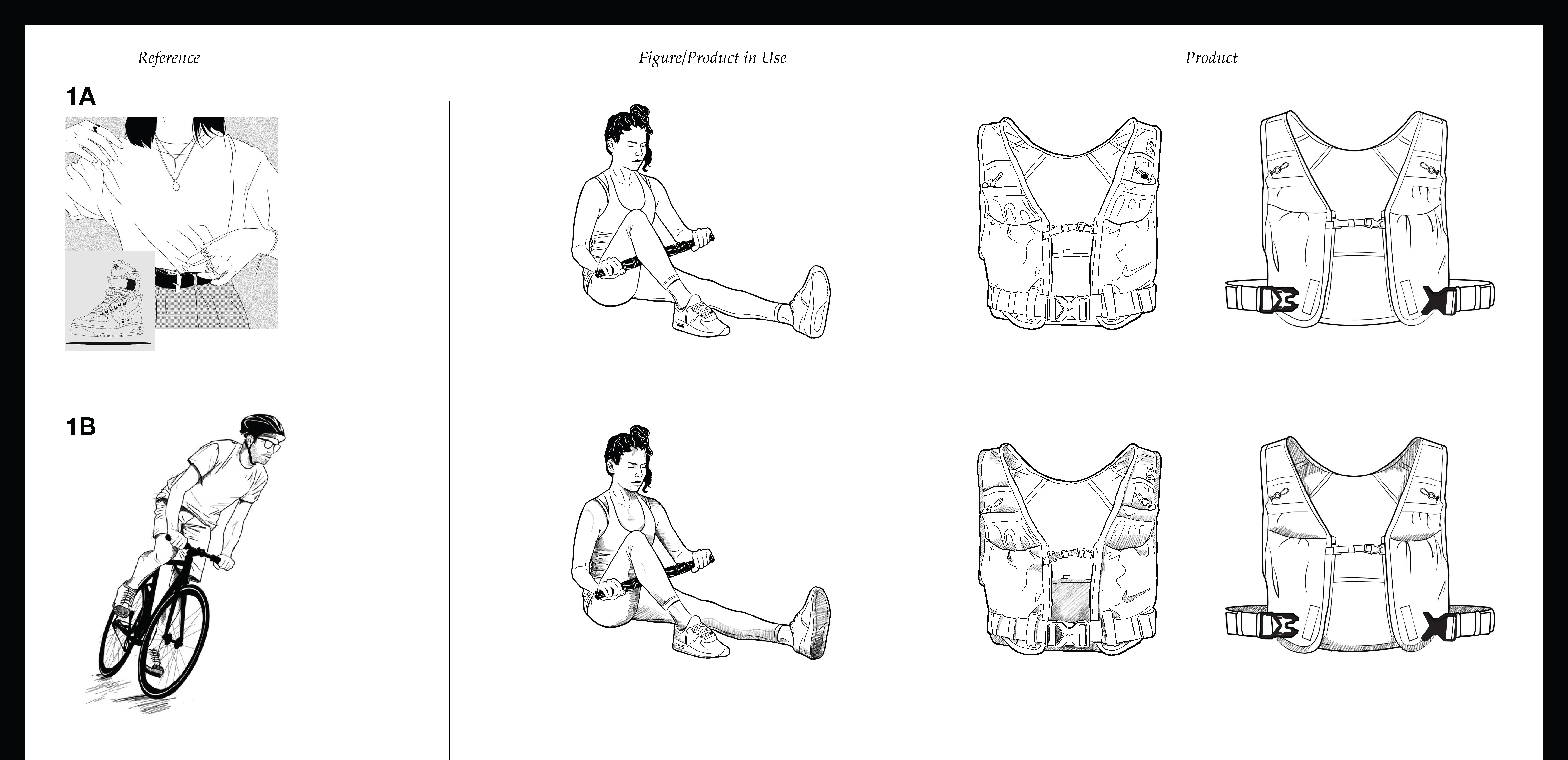 Reference

Figure/Product in Use

Product

1A

1B