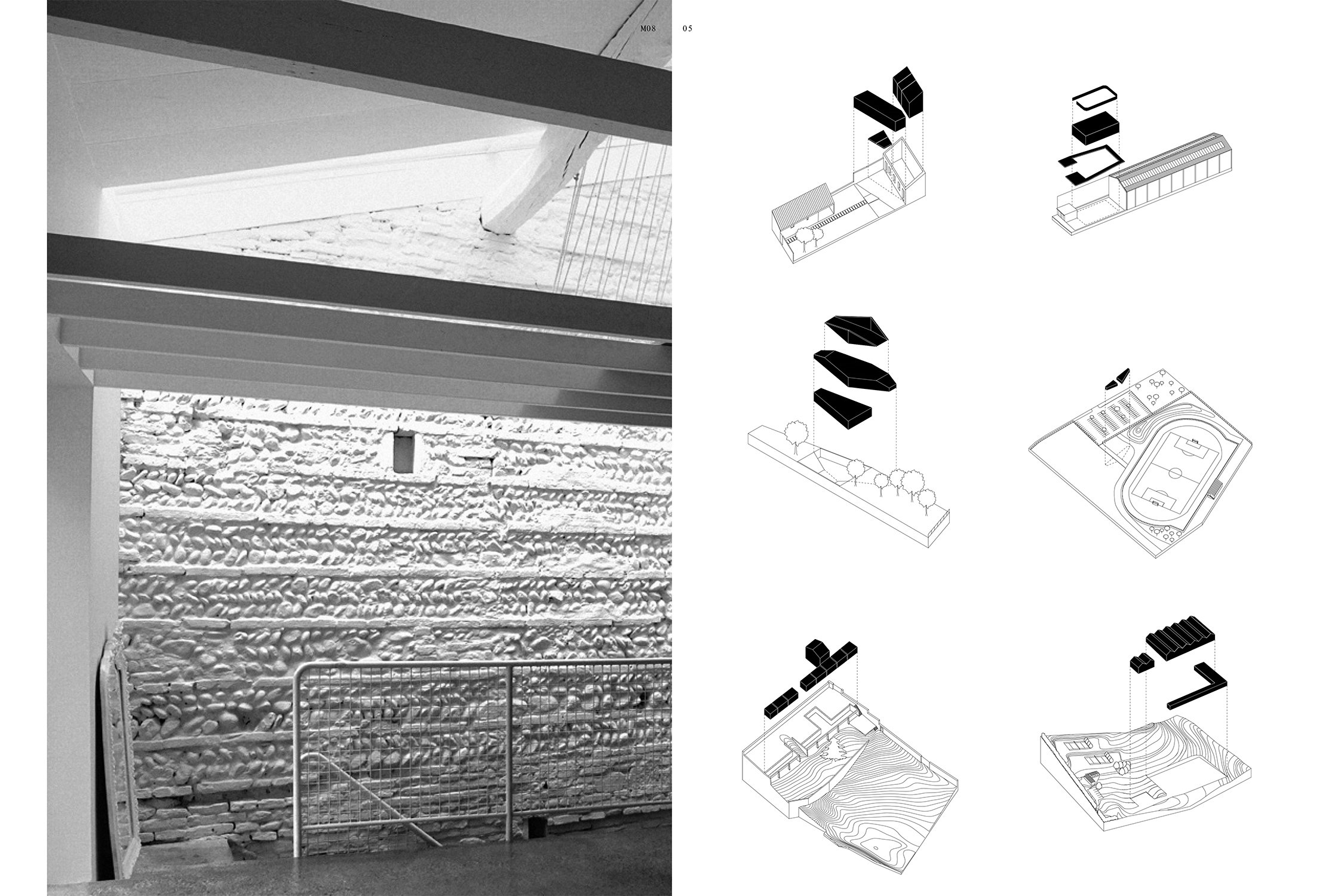 M08 05