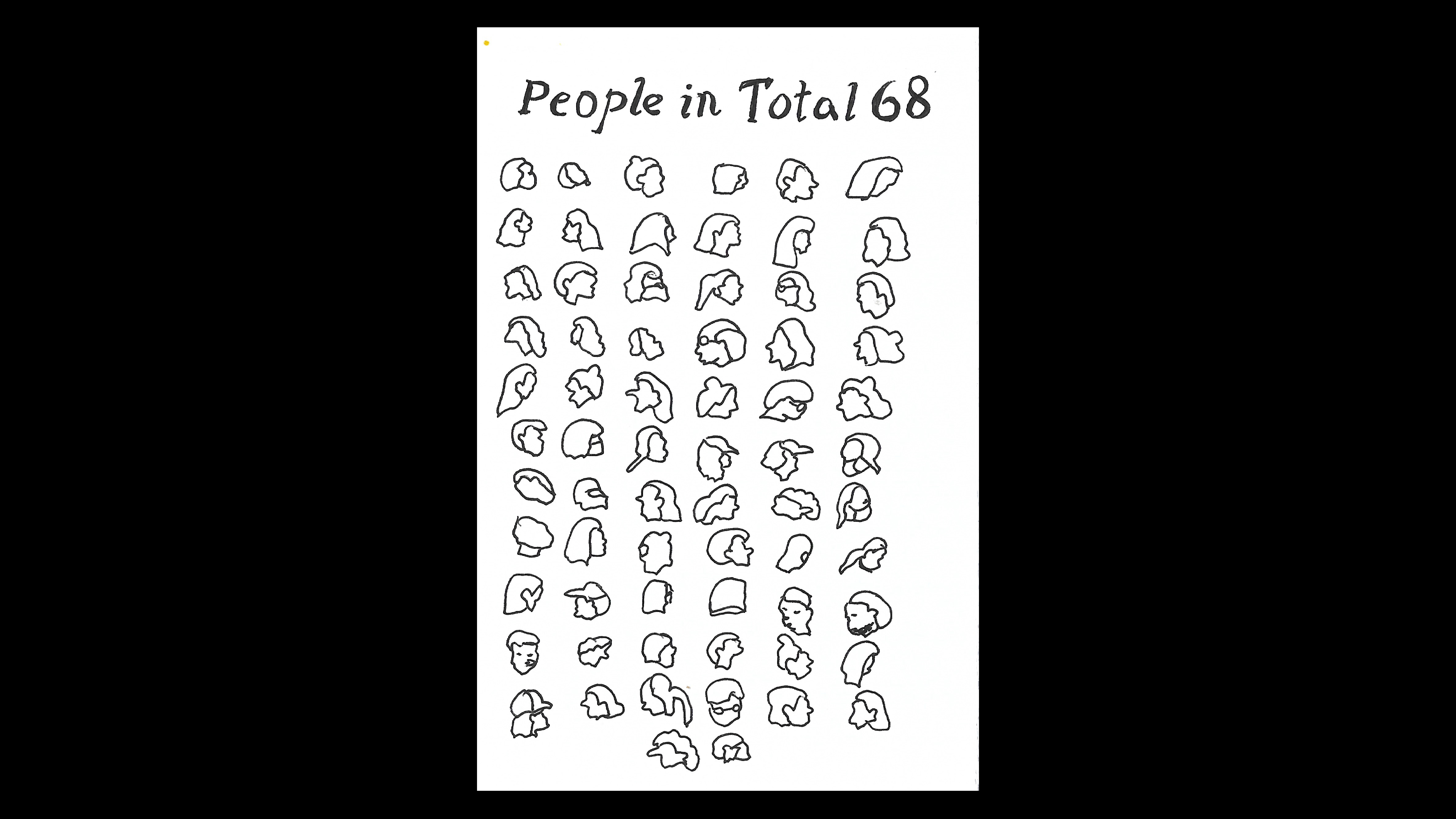 People in Total 68