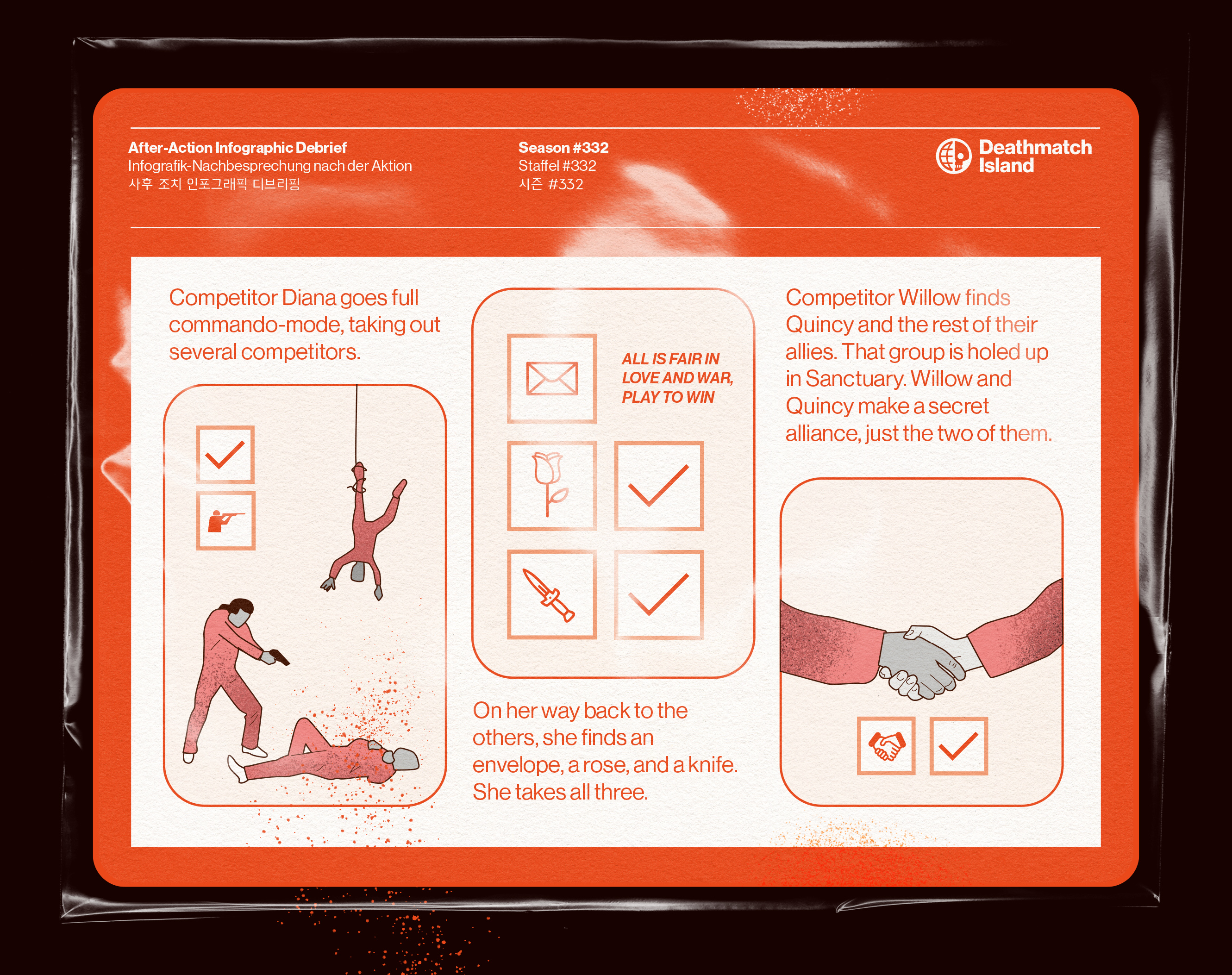 After-Action Infographic Debrief
Infografik-Nachbesprechung nach der Aktion
사후 조치 인포그래픽 디브리핑

Season #332
Staffel #332
시즌 #332

Deathmatch Island

Competitor Diana goes full commando-mode, taking out several competitors.

ALL IS FAIR IN LOVE AND WAR, PLAY TO WIN

On her way back to the others, she finds an envelope, a rose, and a knife. She takes all three.

Competitor Willow finds Quincy and the rest of their allies. That group is holed up in Sanctuary. Willow and Quincy make a secret alliance, just the two of them.