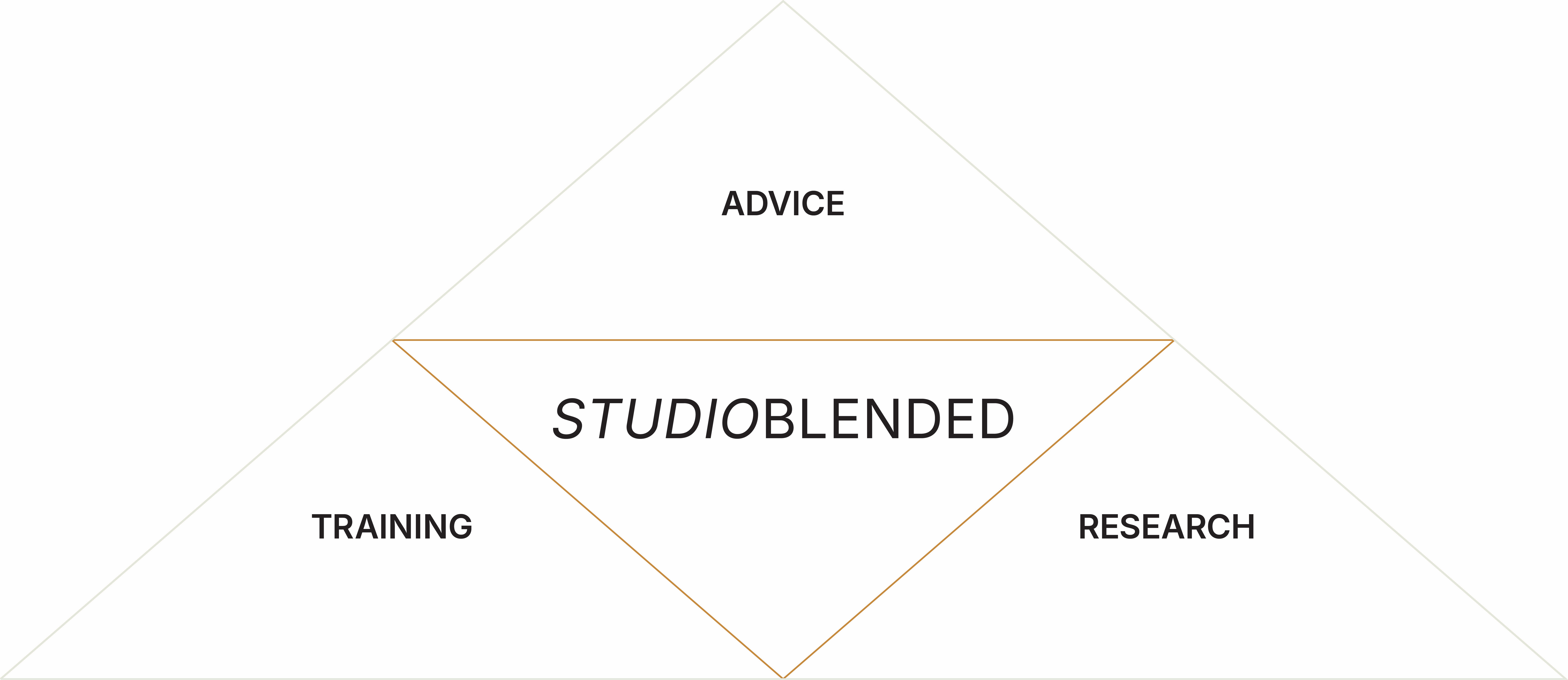 ADVICE

STUDIOBLENDED

TRAINING

RESEARCH