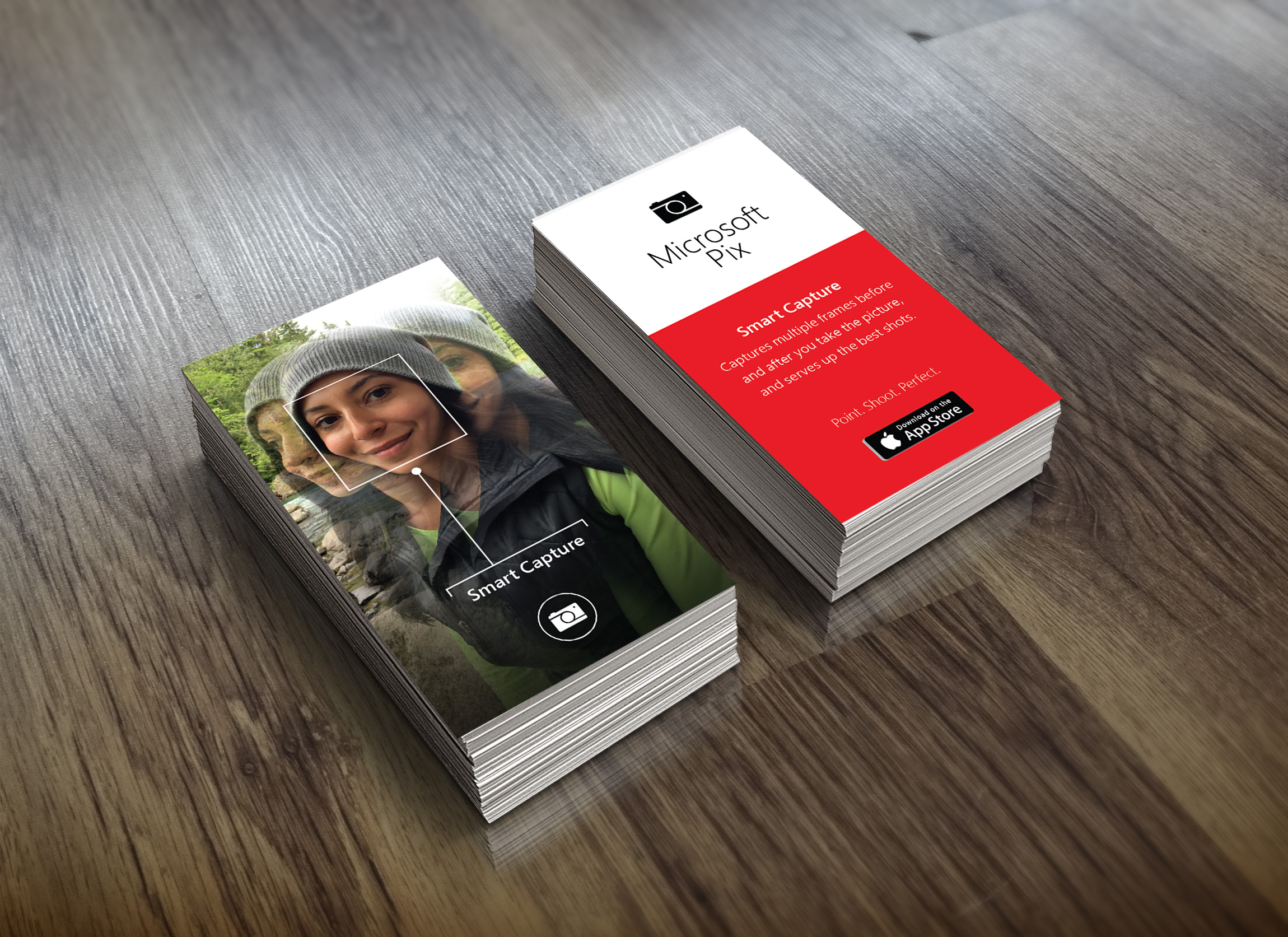 Smart Capture

Microsoft Pix

Smart Capture
Captures multiple frames before and after you take the picture, and serves up the best shots.

Point. Shoot. Perfect.

Download on the App Store