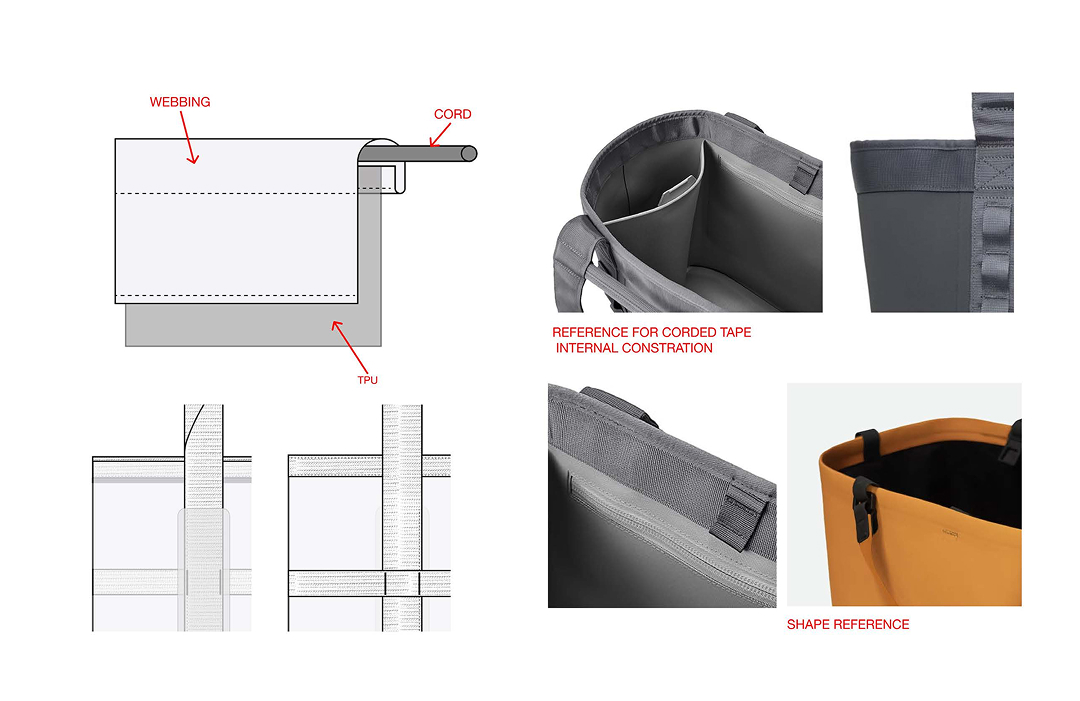 WEBBING

CORD

TPU

REFERENCE FOR CORDED TAPE
INTERNAL CONSTRATION

SHAPE REFERENCE