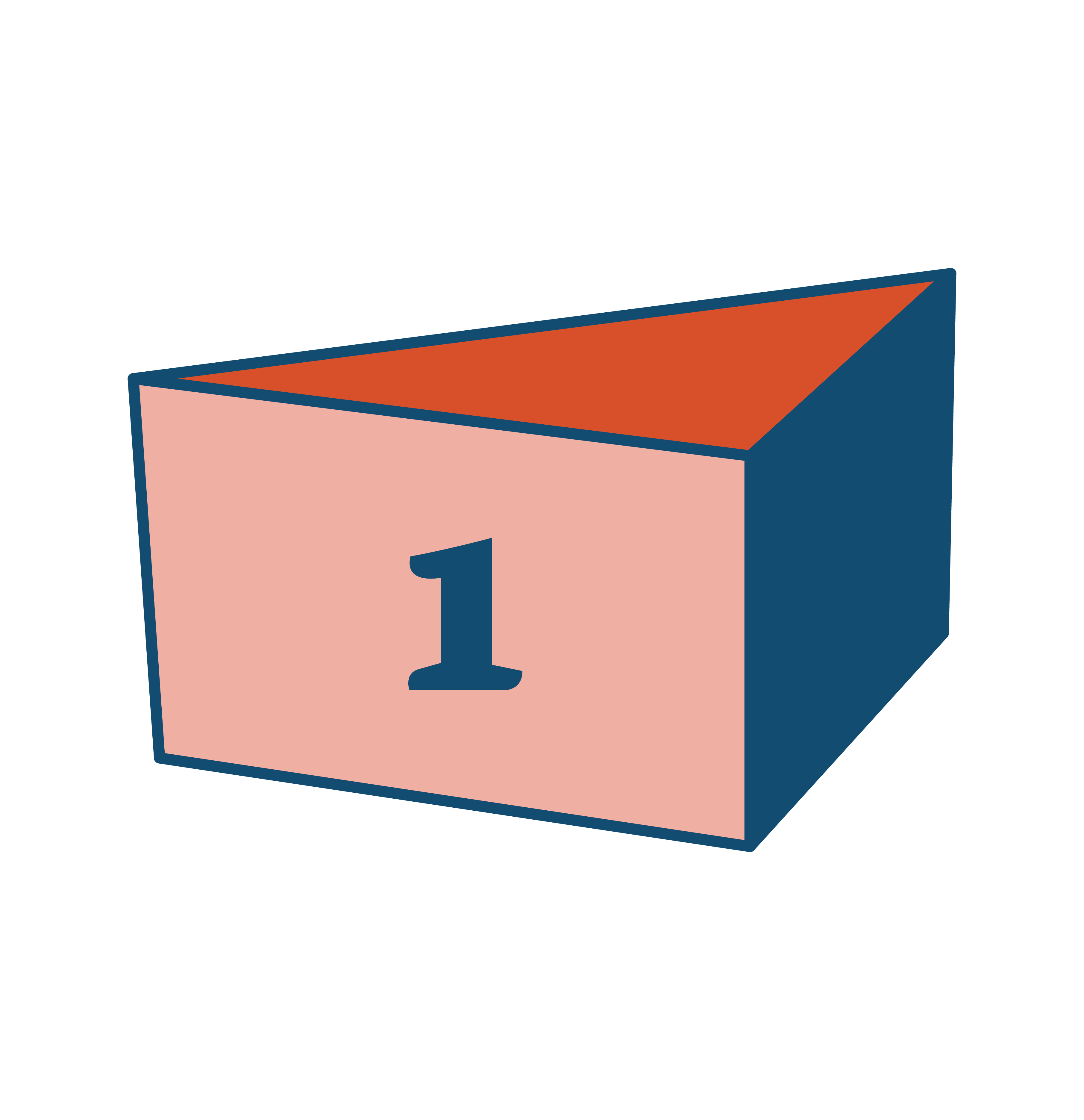 1