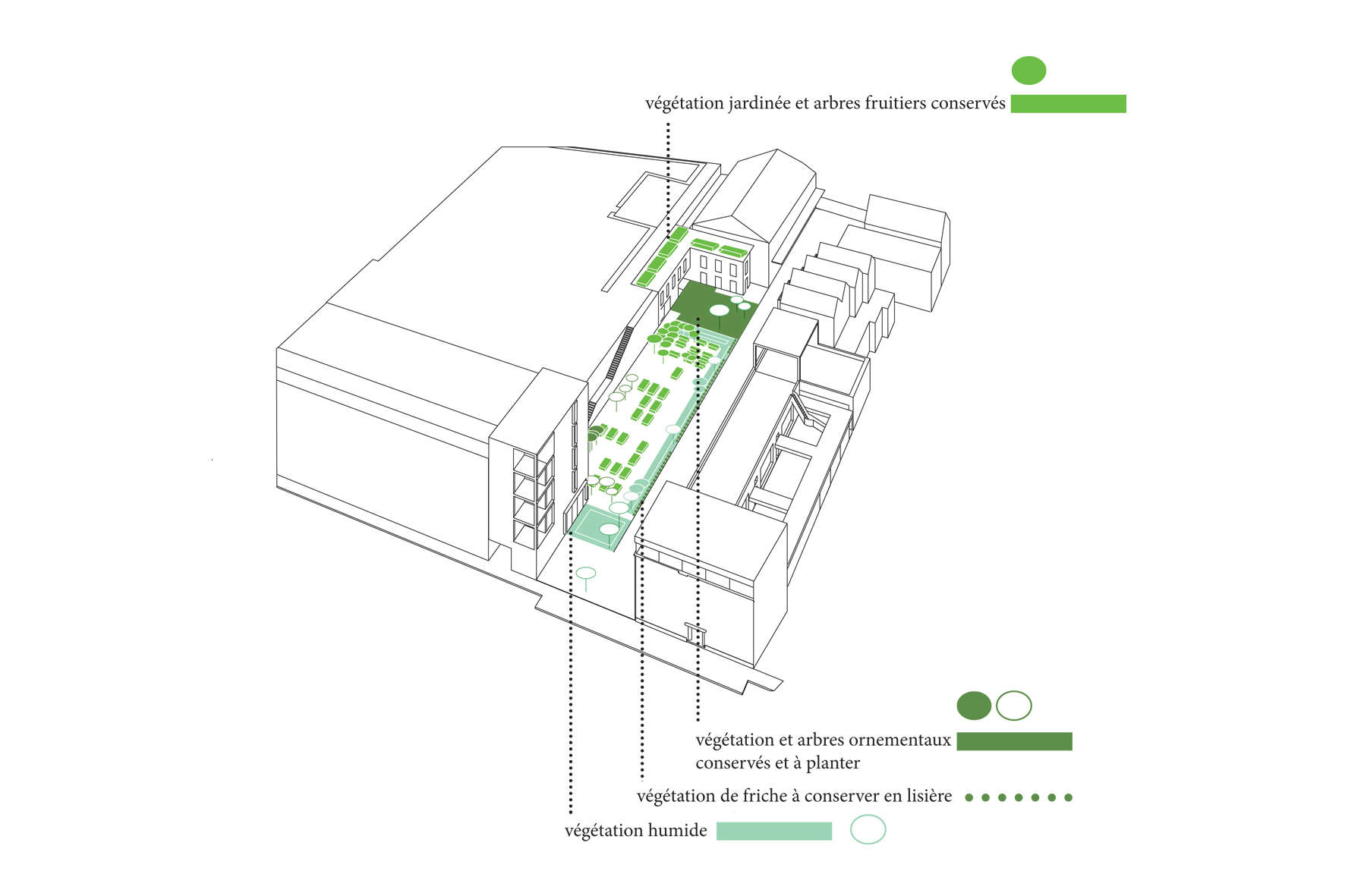 végétation jardinée et arbres fruitiers conservés

végétation et arbres ornementaux conservés et à planter

végétation de friche à conserver en lisière

végétation humide