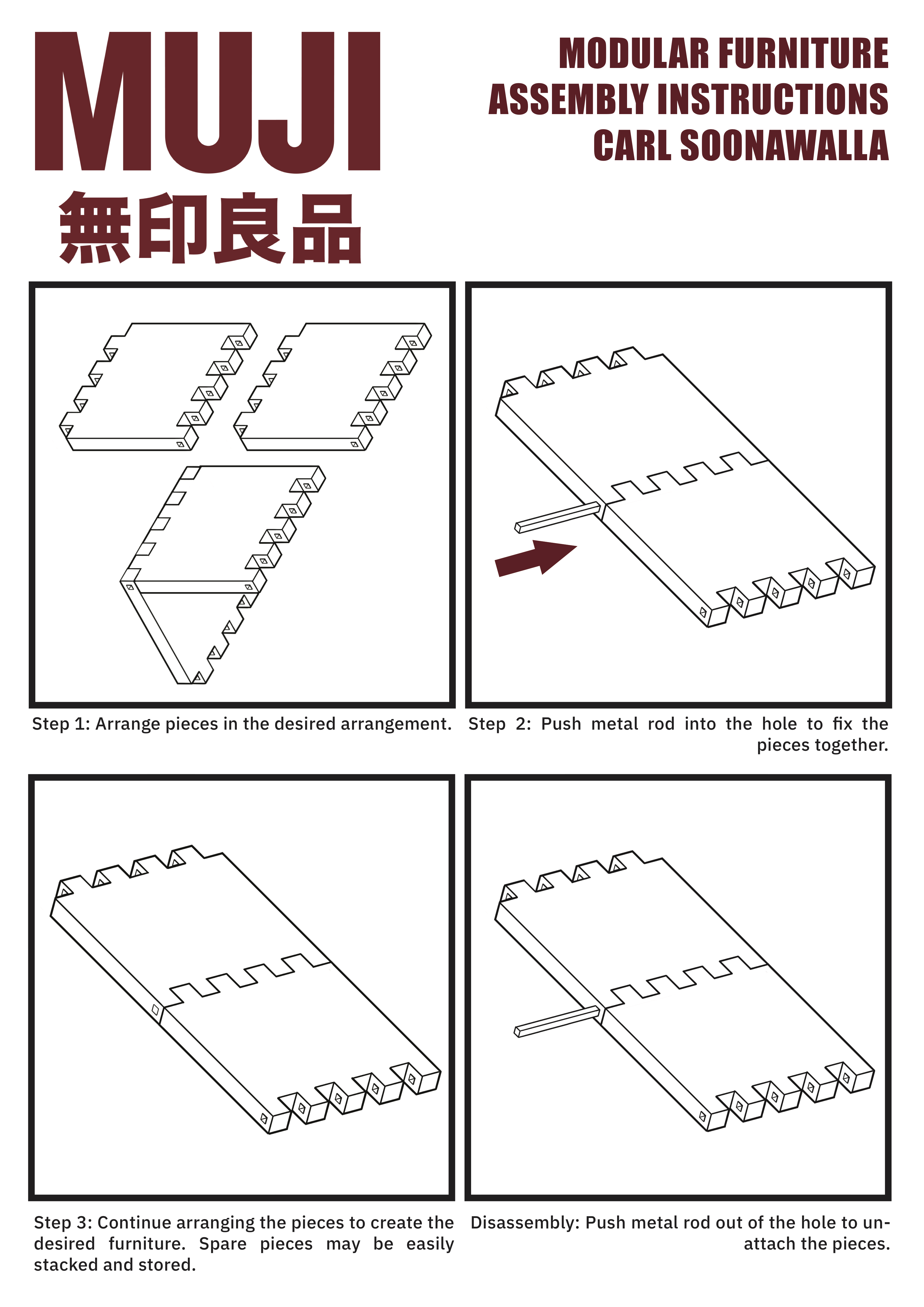 MUJI
無印良品

MODULAR FURNITURE
ASSEMBLY INSTRUCTIONS
CARL SOONAWALLA

Step 1: Arrange pieces in the desired arrangement.

Step 2: Push metal rod into the hole to fix the pieces together.

Step 3: Continue arranging the pieces to create the desired furniture. Spare pieces may be easily stacked and stored.

Disassembly: Push metal rod out of the hole to unattach the pieces.