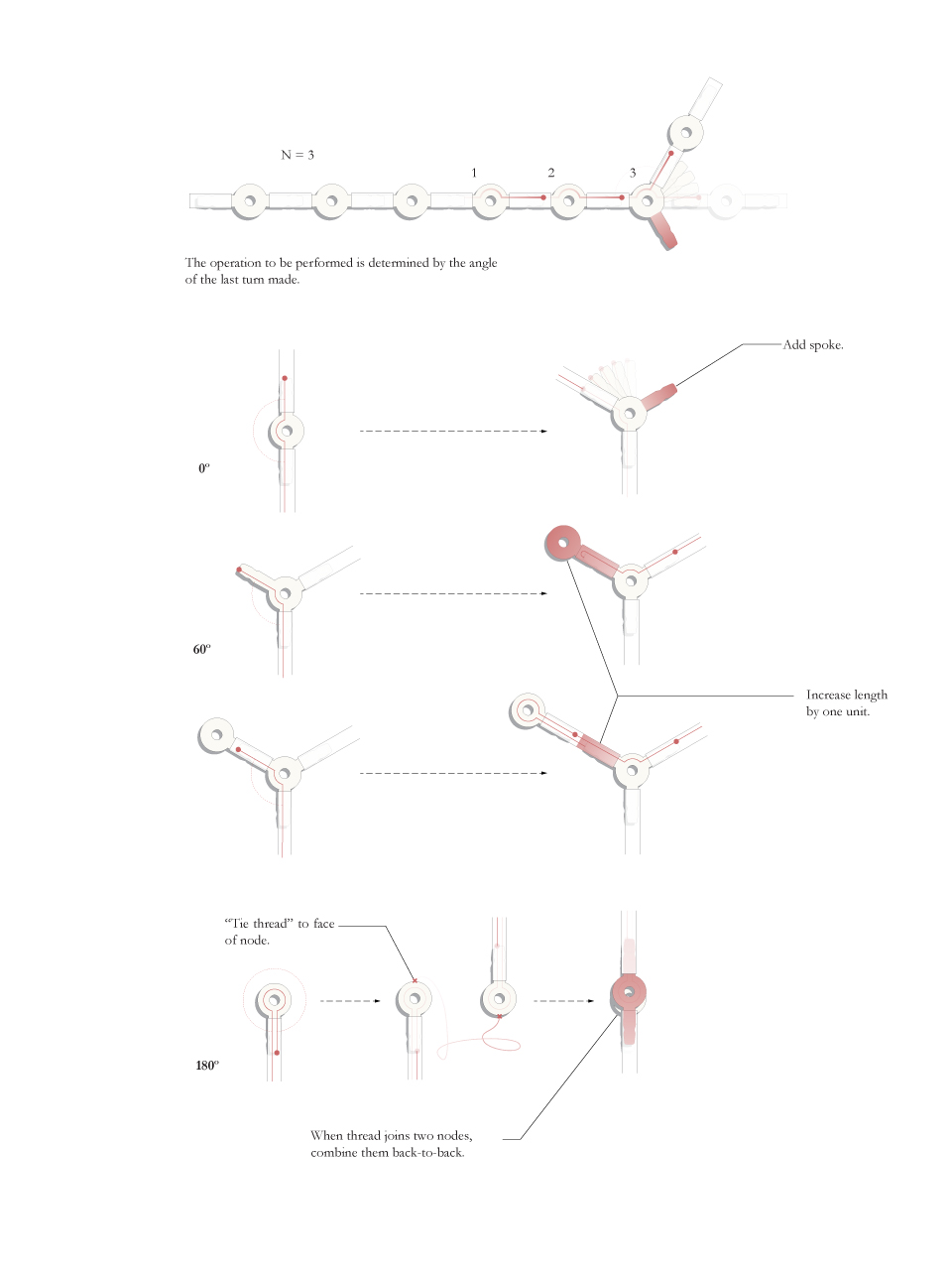 N = 3

1

2

3

The operation to be performed is determined by the angle of the last turn made.

Add spoke.

0º

60º

Increase length by one unit.

"Tie thread" to face of node.

180º

When thread joins two nodes, combine them back-to-back.