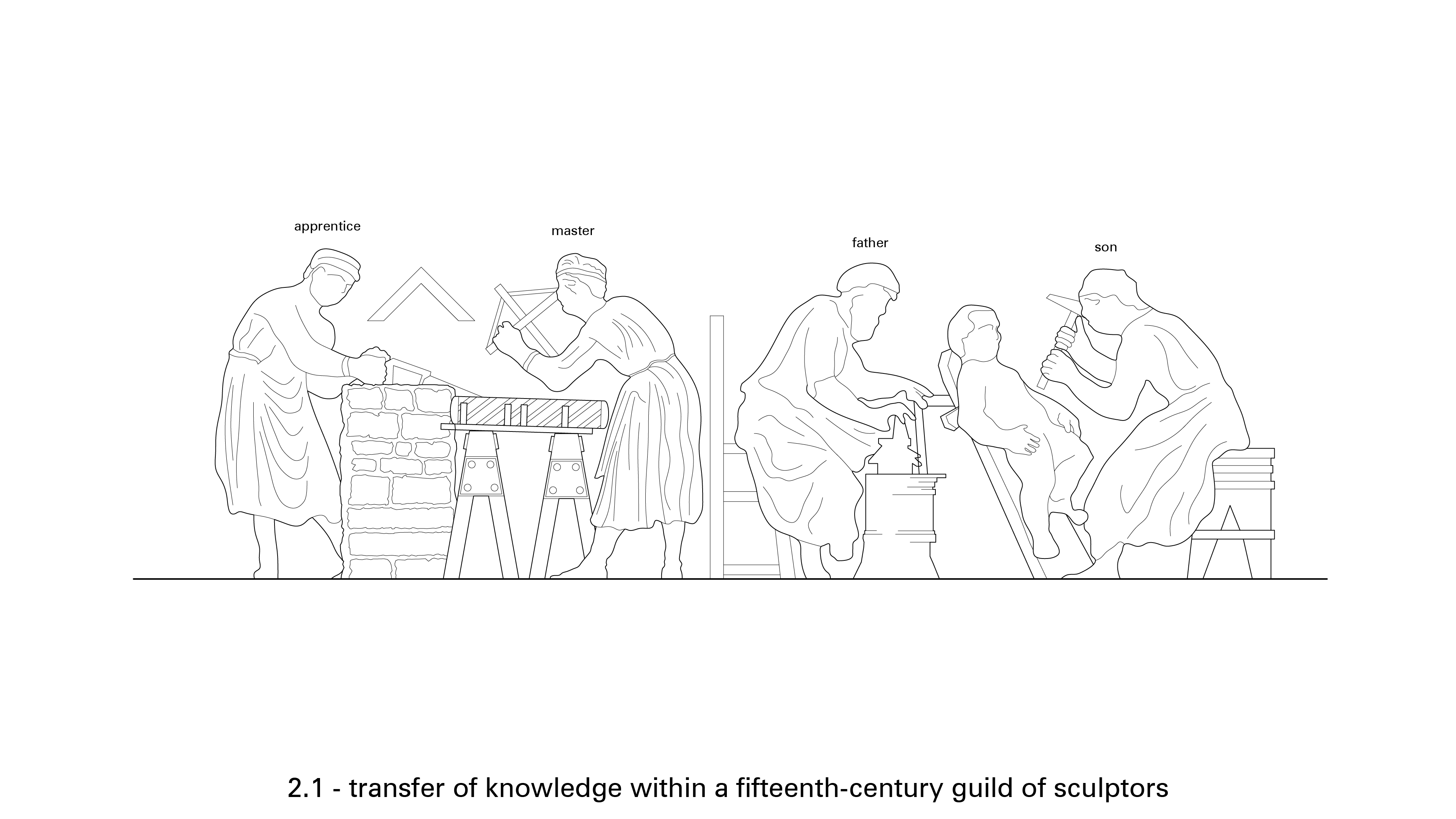 apprentice

master

father

son

2.1 - transfer of knowledge within a fifteenth-century guild of sculptors