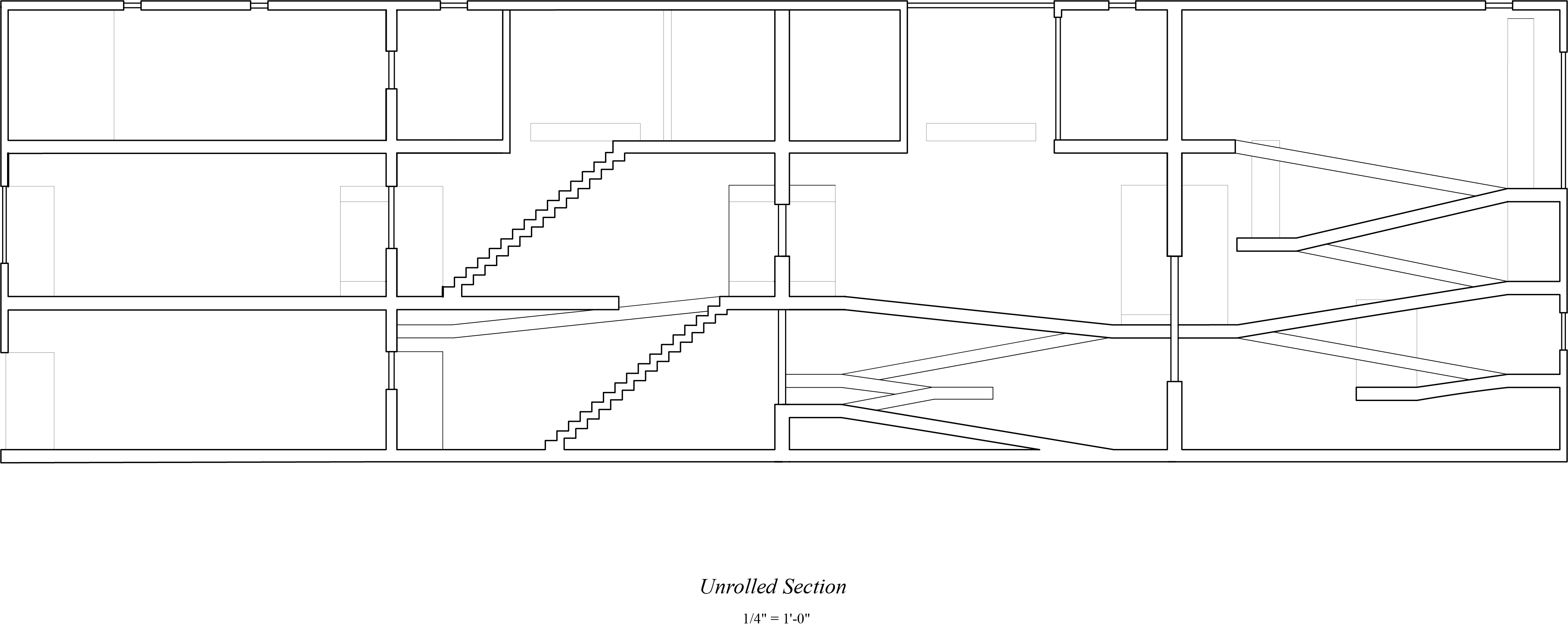 Unrolled Section

1/4" = 1'-0"