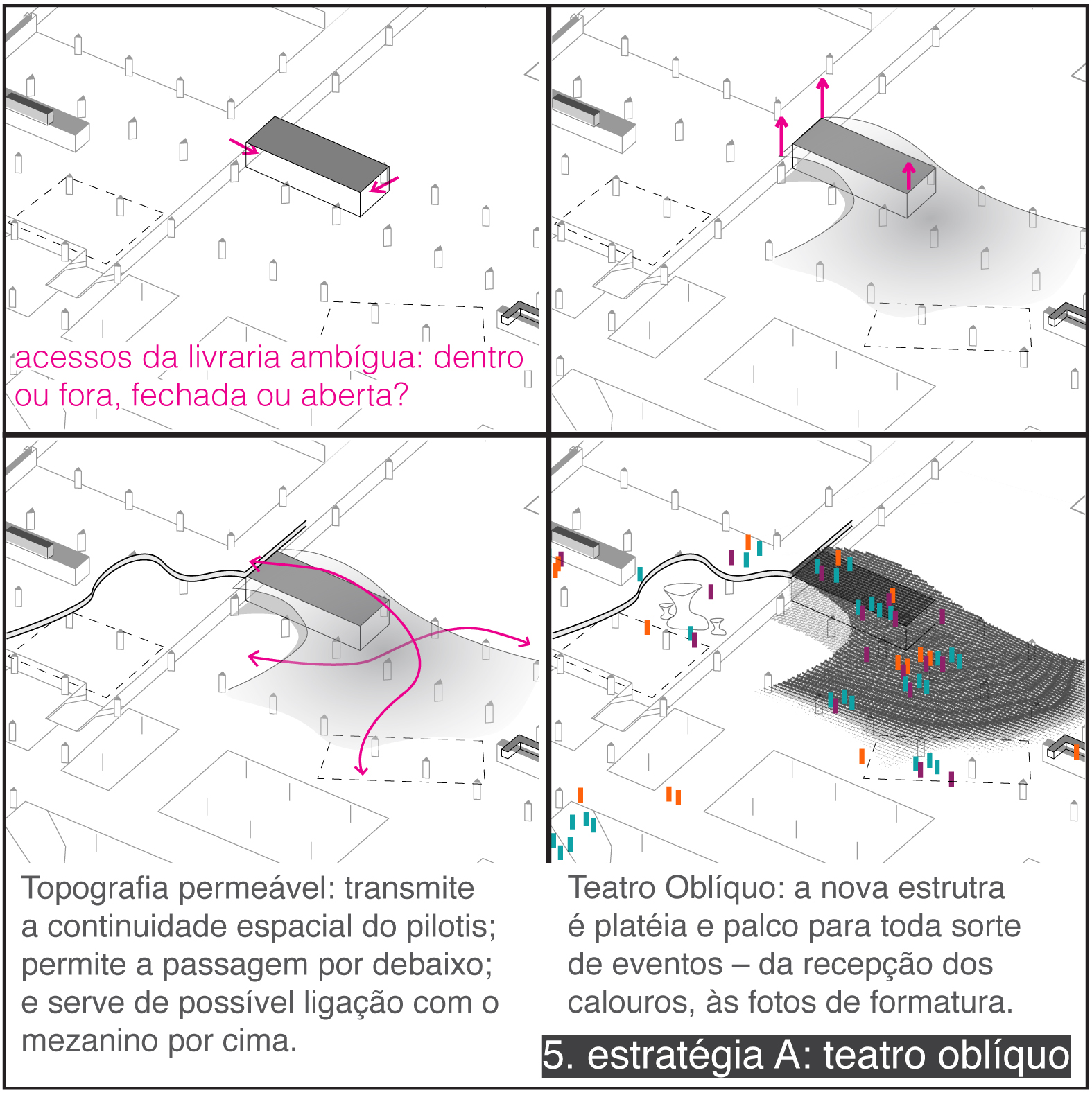 acessos da livraria ambígua: dentro ou fora, fechada ou aberta?

Topografia permeável: transmite a continuidade espacial do pilotis; permite a passagem por debaixo; e serve de possível ligação com o mezanino por cima.

Teatro Oblíquo: a nova estrutra é platéia e palco para toda sorte de eventos – da recepção dos calouros, às fotos de formatura.

5. estratégia A: teatro oblíquo